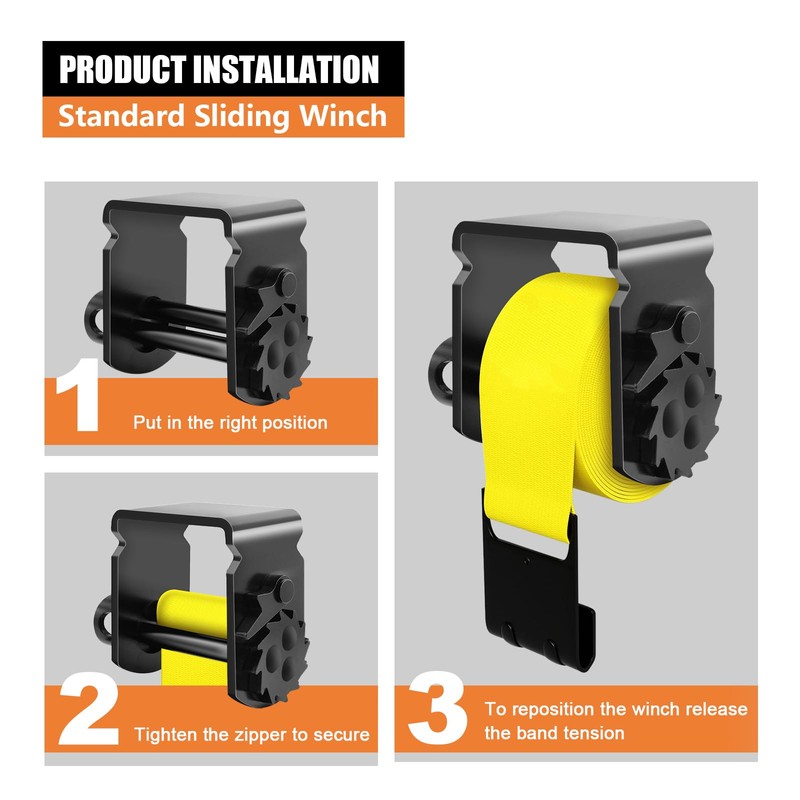 PRODUCT INSTALLATION
Standard Sliding Winch

1 Put in the right position

2 Tighten the zipper to secure

3 To reposition the winch release the band tension