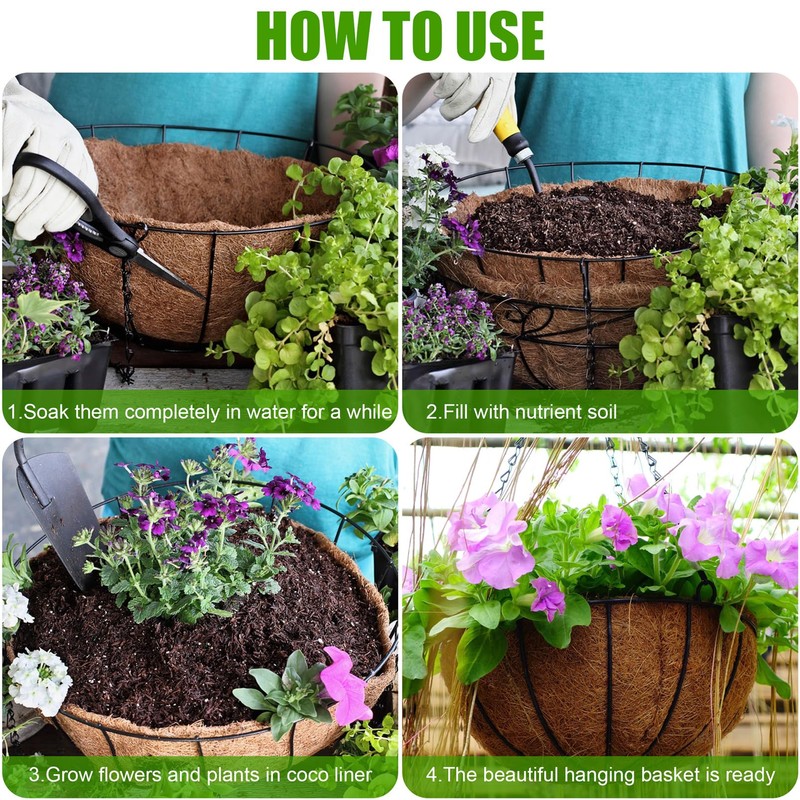 HOW TO USE

1.Soak them completely in water for a while

2.Fill with nutrient soil

3.Grow flowers and plants in coco liner

4.The beautiful hanging basket is ready