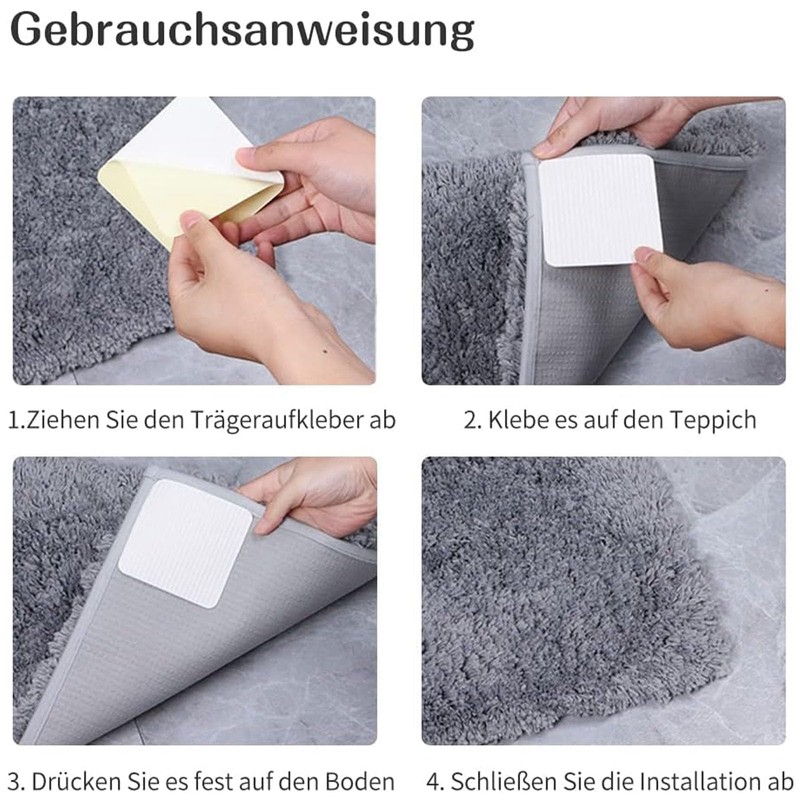 Gebrauchsanweisung

1.Ziehen Sie den Trägeraufkleber ab

2. Klebe es auf den Teppich

3. Drücken Sie es fest auf den Boden

4. Schließen Sie die Installation ab