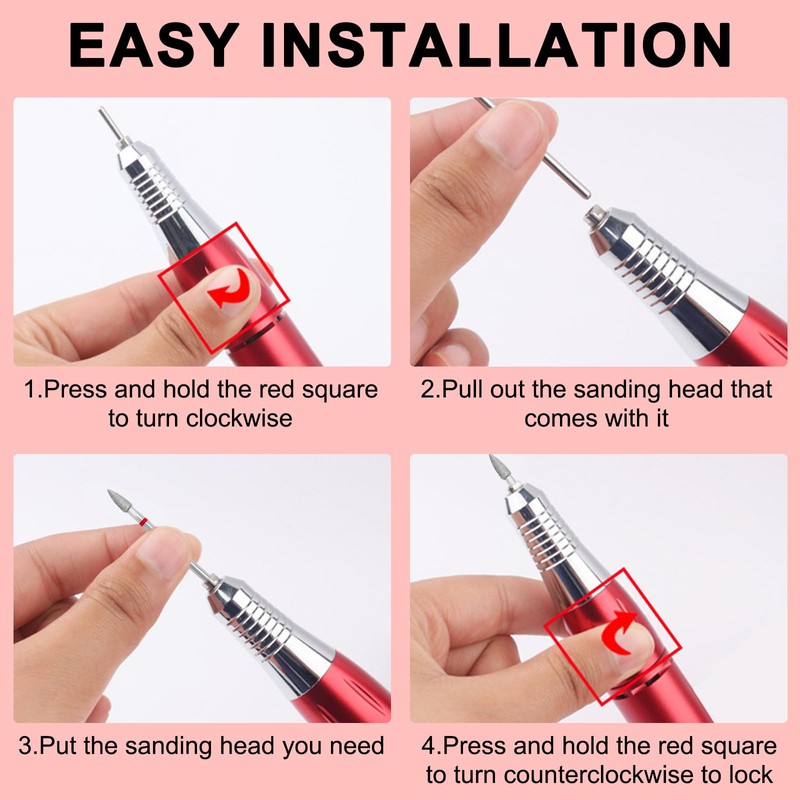 EASY INSTALLATION

1.Press and hold the red square to turn clockwise

2.Pull out the sanding head that comes with it

3.Put the sanding head you need

4.Press and hold the red square to turn counterclockwise to lock