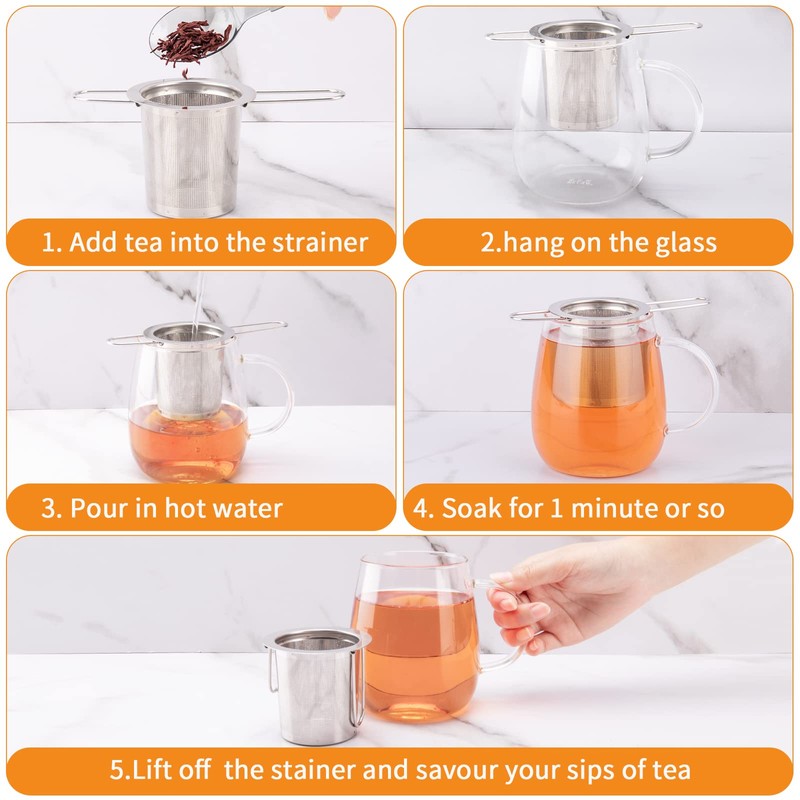 1. Add tea into the strainer

2.hang on the glass

3. Pour in hot water

4. Soak for 1 minute or so

5.Lift off the stainer and savour your sips of tea