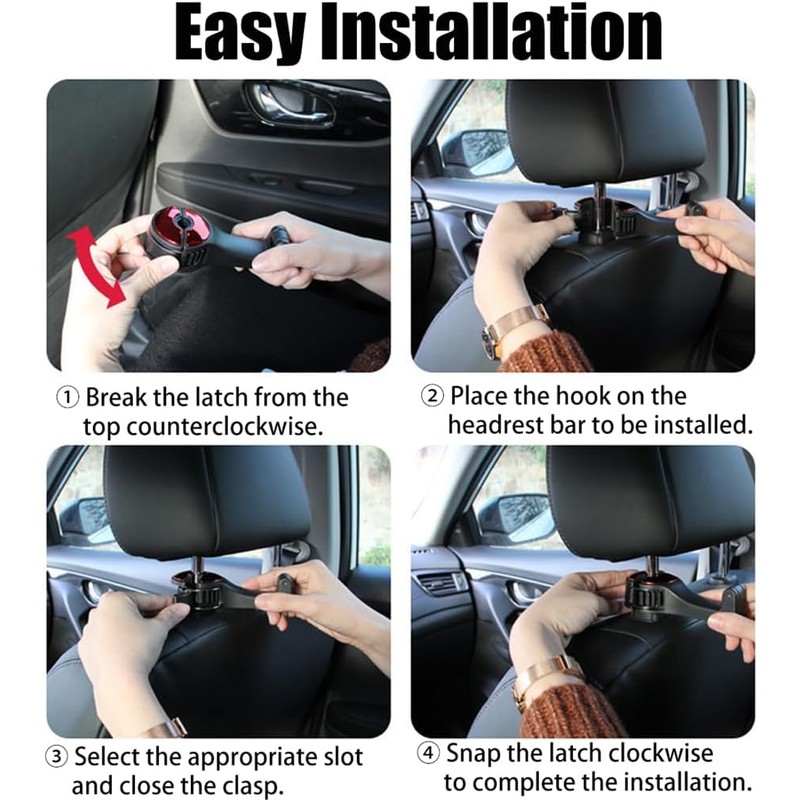 Easy Installation

① Break the latch from the top counterclockwise.

② Place the hook on the headrest bar to be installed.

③ Select the appropriate slot and close the clasp.

④ Snap the latch clockwise to complete the installation.