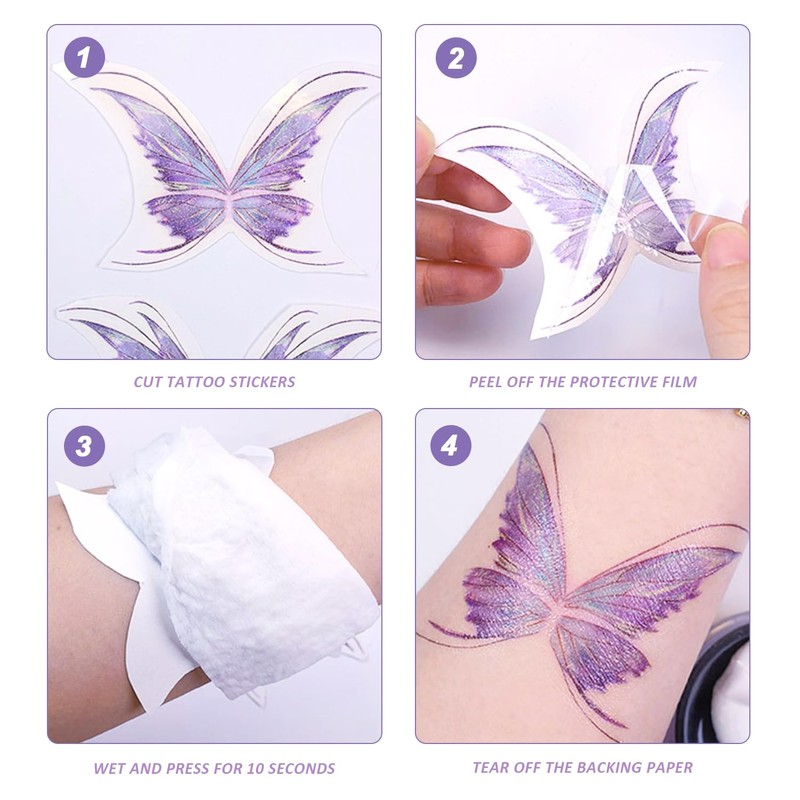 1

CUT TATTOO STICKERS

2

PEEL OFF THE PROTECTIVE FILM

3

WET AND PRESS FOR 10 SECONDS

4

TEAR OFF THE BACKING PAPER