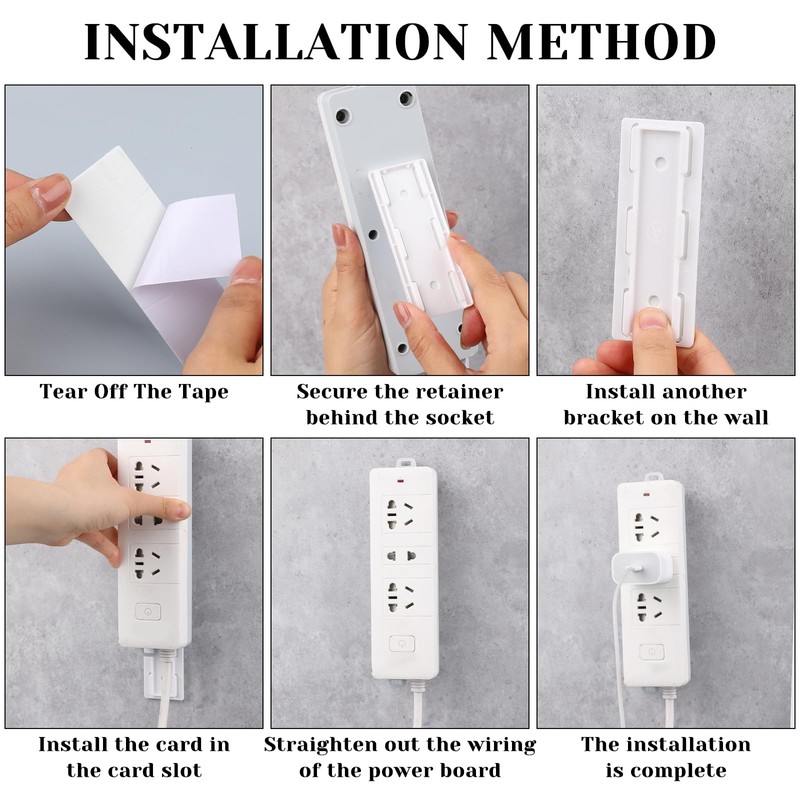 INSTALLATION METHOD

Tear Off The Tape

Secure the retainer behind the socket

Install another bracket on the wall

Install the card in the card slot

Straighten out the wiring of the power board

The installation is complete