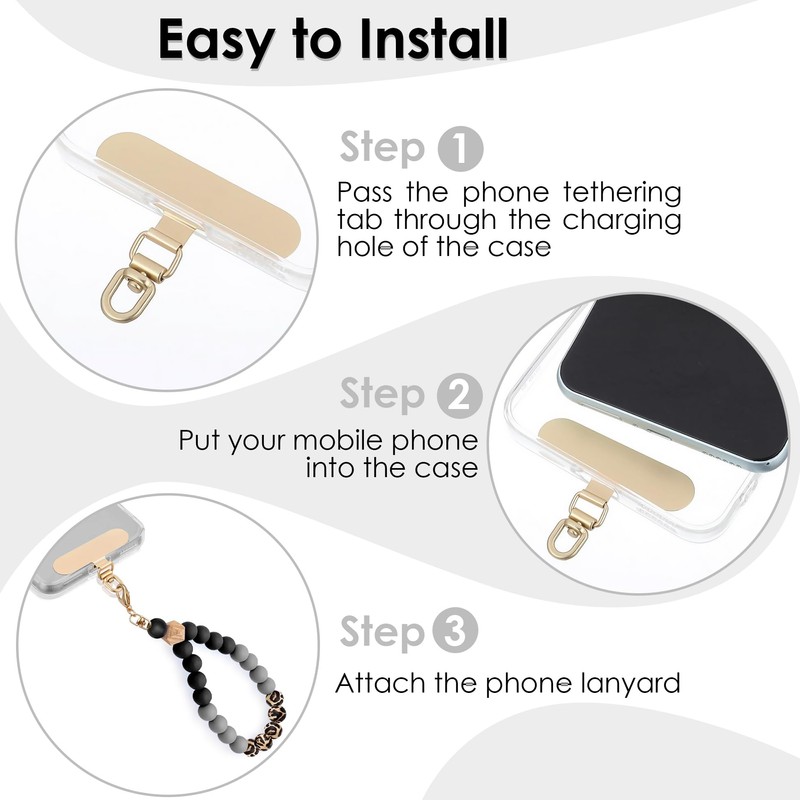 Easy to Install

Step 1

Pass the phone tethering tab through the charging hole of the case

Step 2

Put your mobile phone into the case

Step 3

Attach the phone lanyard