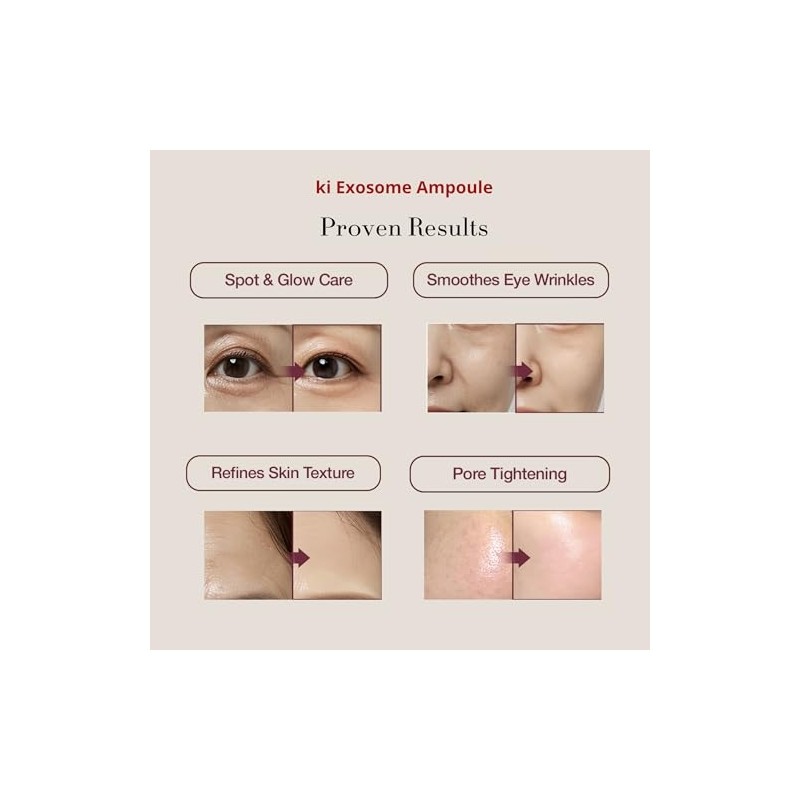 ki Exosome Ampoule

Proven Results

Spot & Glow Care

Smoothes Eye Wrinkles

Refines Skin Texture

Pore Tightening