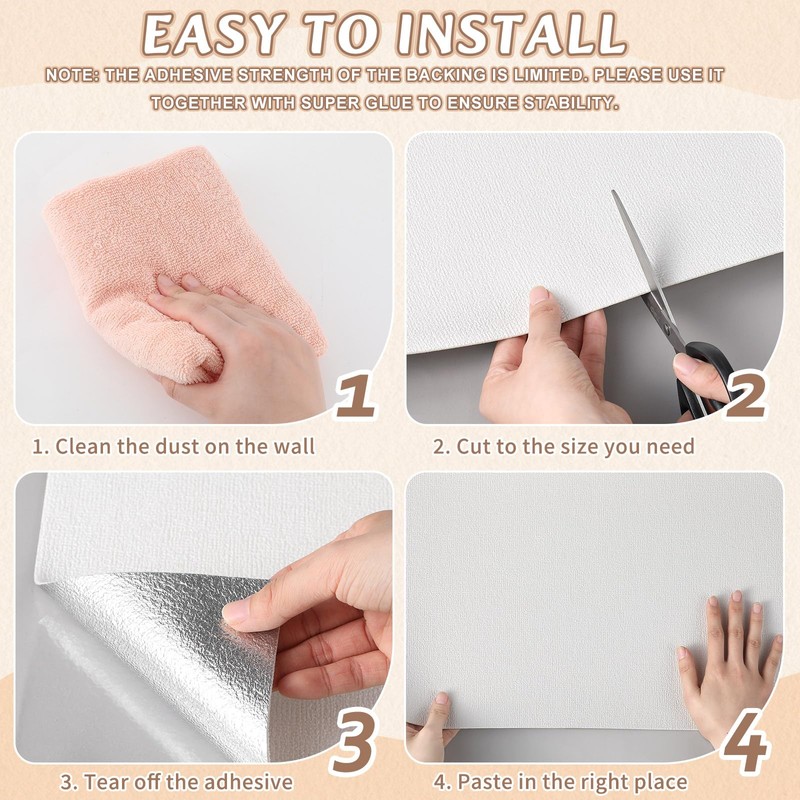 EASY TO INSTALL

NOTE: THE ADHESIVE STRENGTH OF THE BACKING IS LIMITED. PLEASE USE IT TOGETHER WITH SUPER GLUE TO ENSURE STABILITY.

1

1. Clean the dust on the wall

2

2. Cut to the size you need

3

3. Tear off the adhesive

4

4. Paste in the right place