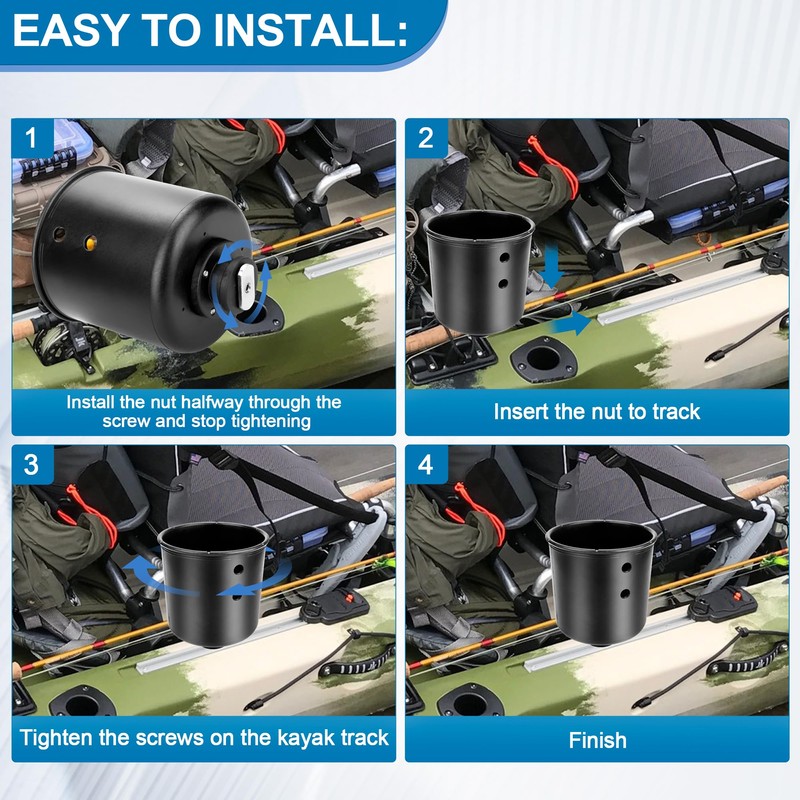 EASY TO INSTALL:

1

Install the nut halfway through the screw and stop tightening

2

Insert the nut to track

3

Tighten the screws on the kayak track

4

Finish