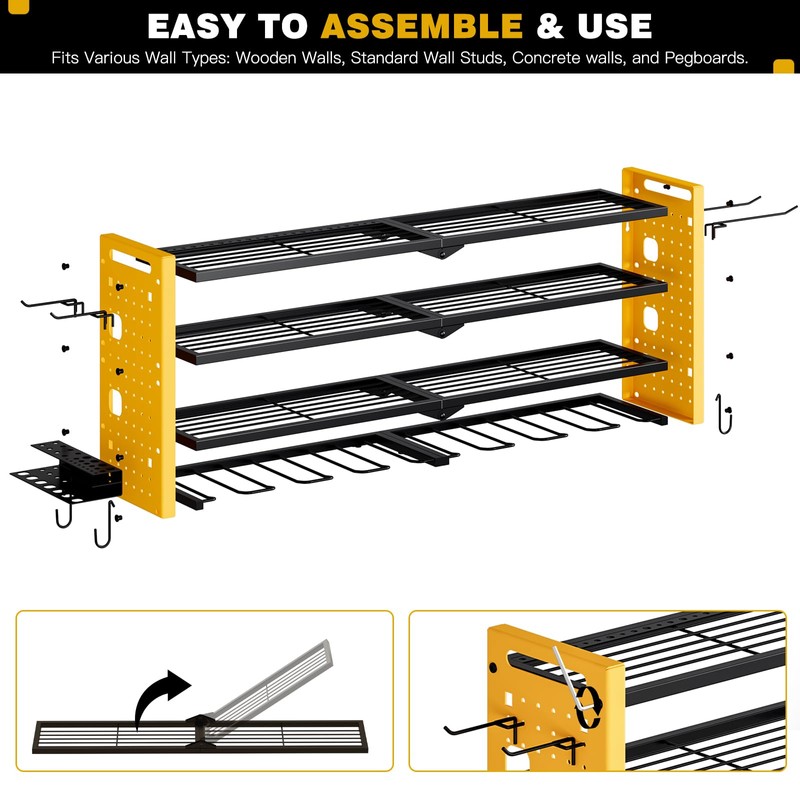 EASY TO ASSEMBLE & USE

Fits Various Wall Types: Wooden Walls, Standard Wall Studs, Concrete walls, and Pegboards.