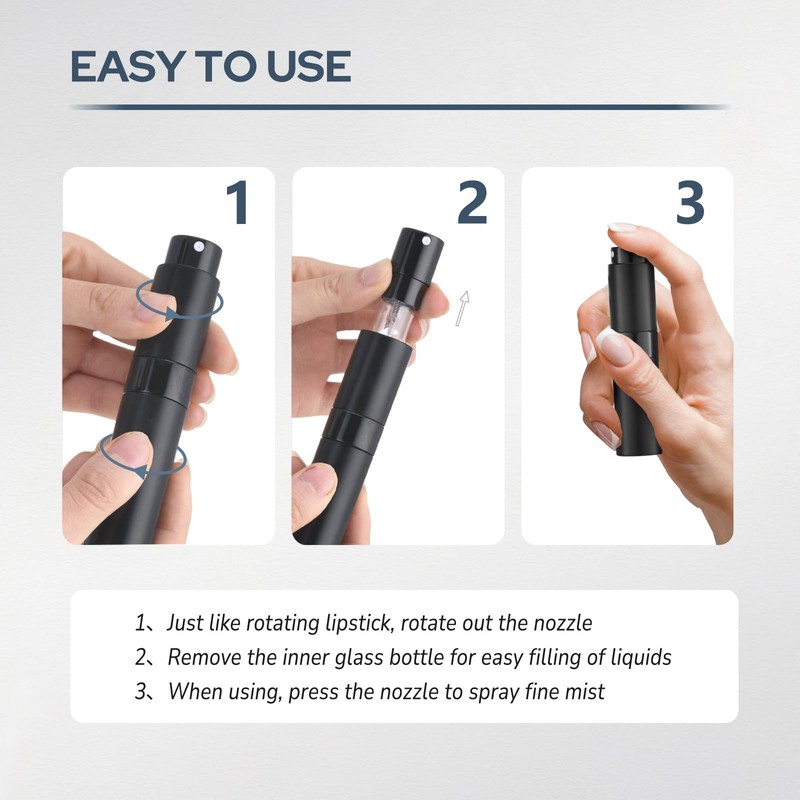 EASY TO USE

1

2

3

1、Just like rotating lipstick, rotate out the nozzle
2、Remove the inner glass bottle for easy filling of liquids
3、When using, press the nozzle to spray fine mist