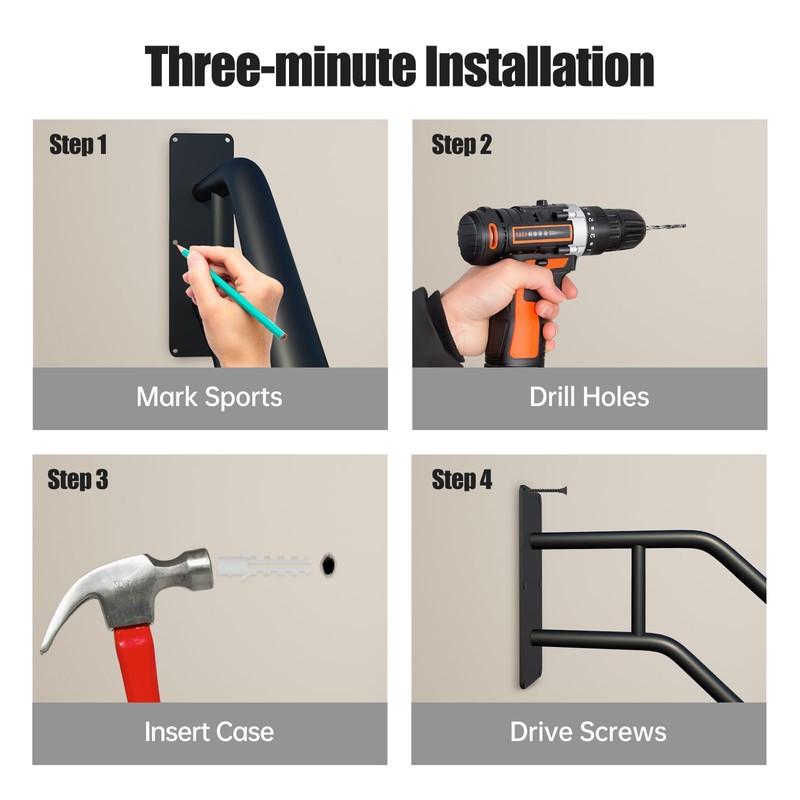 Three-minute Installation

Step 1

Mark Sports

Step 2

Drill Holes

Step 3

Insert Case

Step 4

Drive Screws