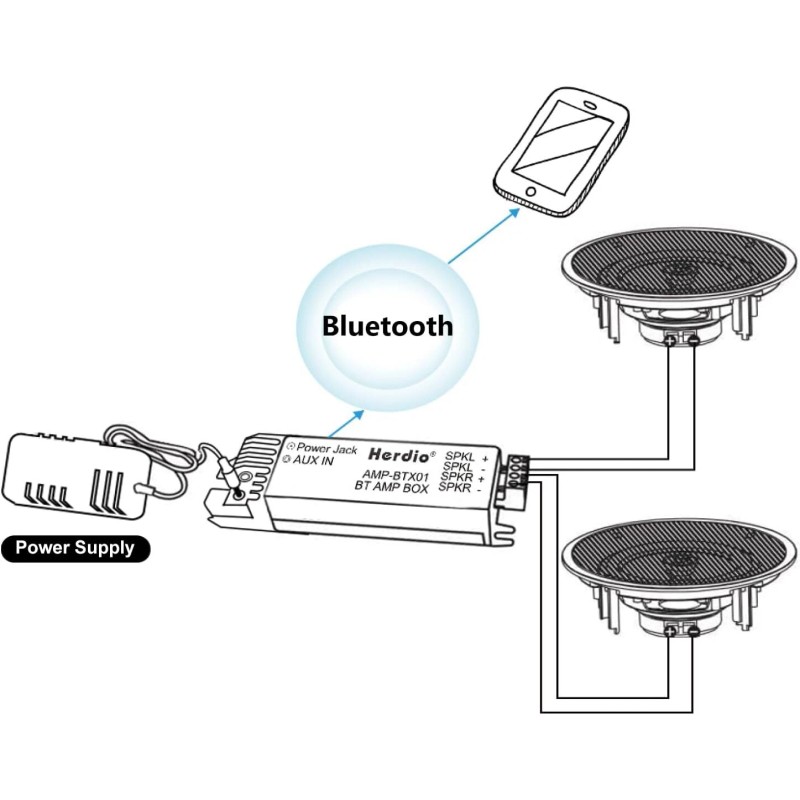 Bluetooth

Power Jack
AUX IN
Herdio®
AMP-BTX01
BT AMP BOX
SPKL +
SPKL -
SPKR +
SPKR -

Power Supply