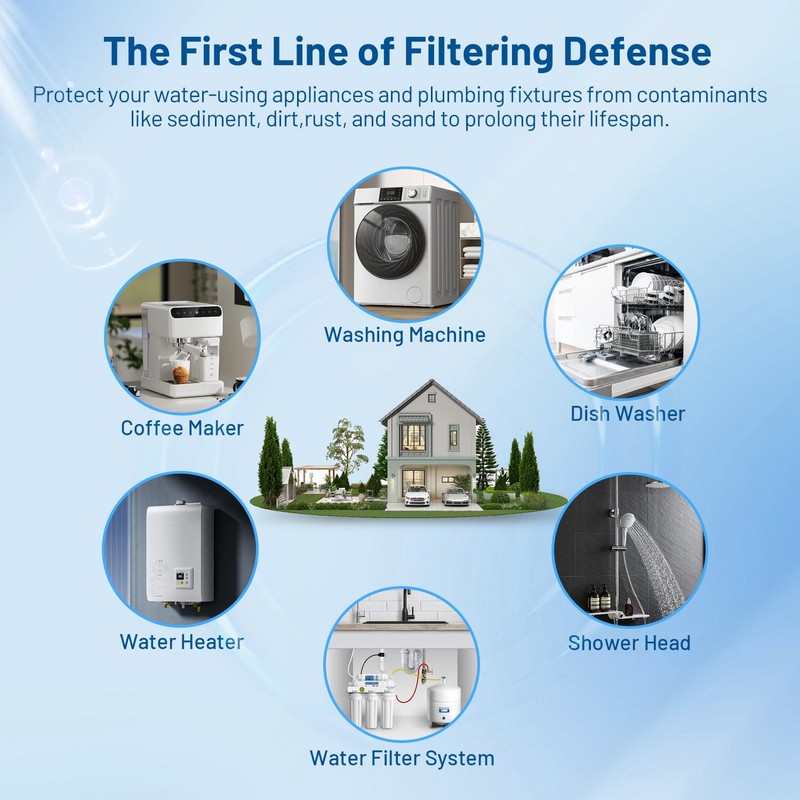 The First Line of Filtering Defense

Protect your water-using appliances and plumbing fixtures from contaminants like sediment, dirt,rust, and sand to prolong their lifespan.

Washing Machine

Coffee Maker

Dish Washer

Water Heater

Shower Head

Water Filter System