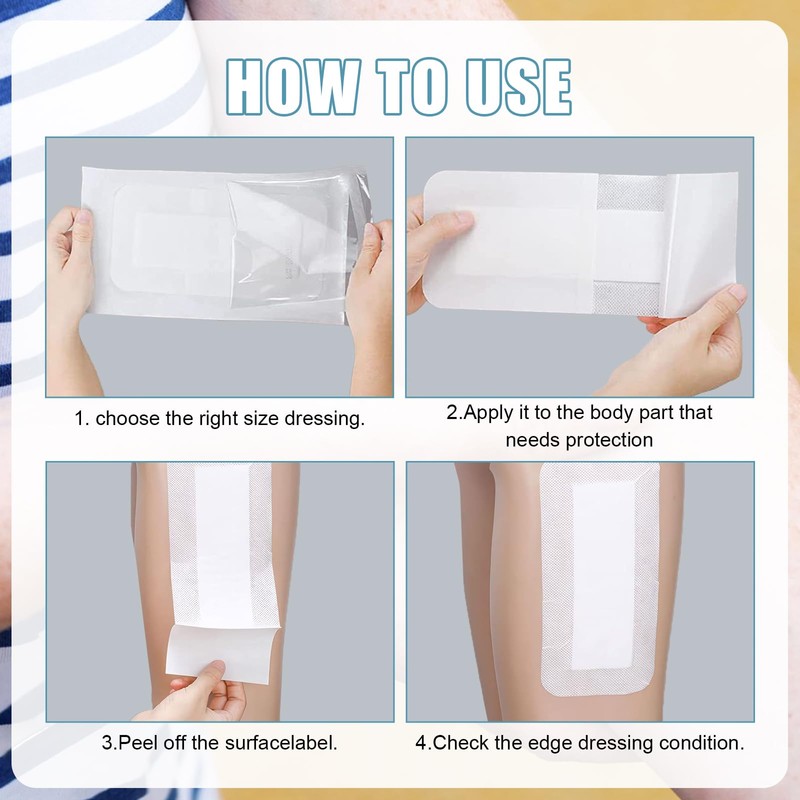 HOW TO USE

1. choose the right size dressing.

2.Apply it to the body part that needs protection

3.Peel off the surfacelabel.

4.Check the edge dressing condition.