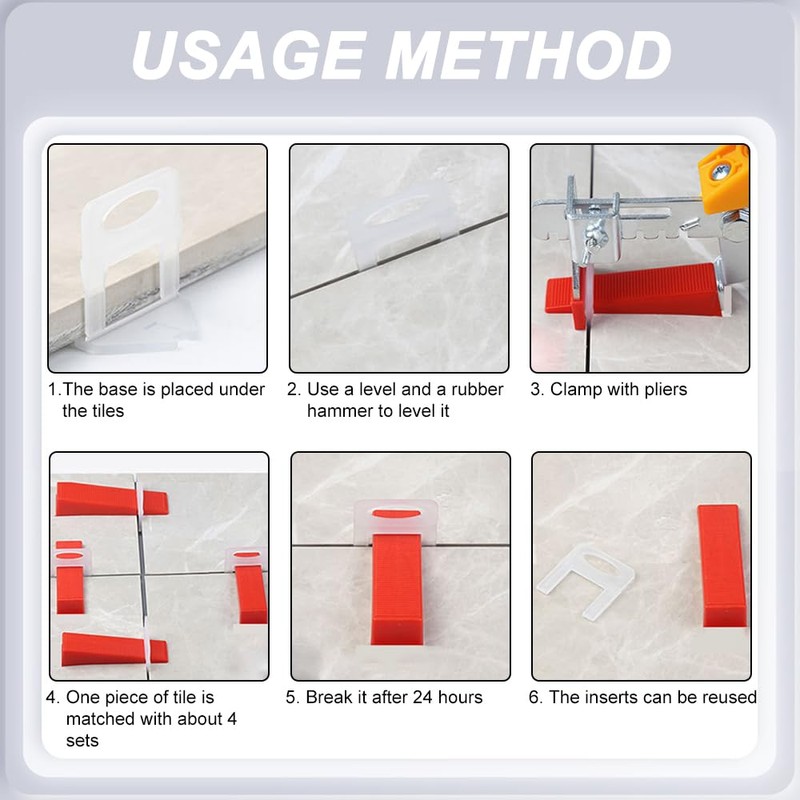 USAGE METHOD

1.The base is placed under the tiles

2. Use a level and a rubber hammer to level it

3. Clamp with pliers

4. One piece of tile is matched with about 4 sets

5. Break it after 24 hours

6. The inserts can be reused