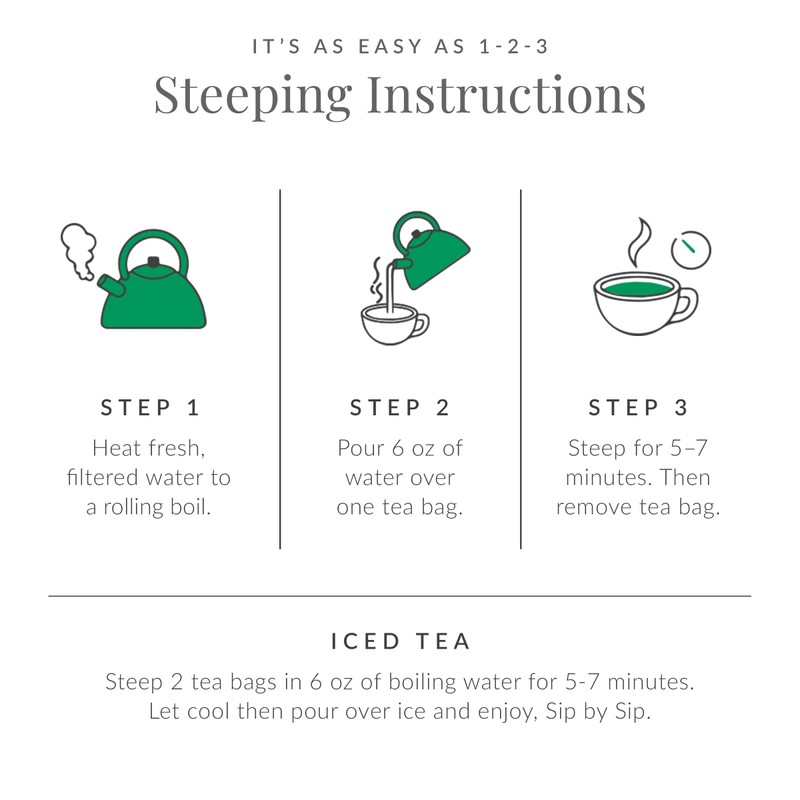 IT'S AS EASY AS 1-2-3
Steeping Instructions

STEP 1
Heat fresh, filtered water to a rolling boil.

STEP 2
Pour 6 oz of water over one tea bag.

STEP 3
Steep for 5–7 minutes. Then remove tea bag.

ICED TEA
Steep 2 tea bags in 6 oz of boiling water for 5-7 minutes. Let cool then pour over ice and enjoy, Sip by Sip.