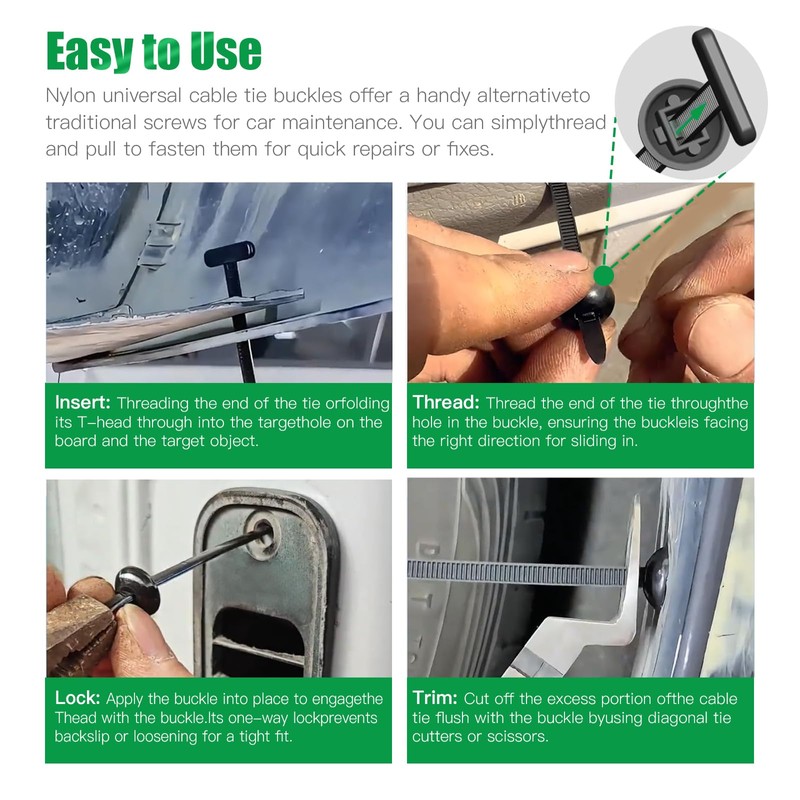 Easy to Use

Nylon universal cable tie buckles offer a handy alternativeto traditional screws for car maintenance. You can simplythread and pull to fasten them for quick repairs or fixes.

Insert: Threading the end of the tie orfolding its T-head through into the targethole on the board and the target object.

Thread: Thread the end of the tie throughthe hole in the buckle, ensuring the buckleis facing the right direction for sliding in.

Lock: Apply the buckle into place to engagethe Thead with the buckle.Its one-way lockprevents backslip or loosening for a tight fit.

Trim: Cut off the excess portion ofthe cable tie flush with the buckle byusing diagonal tie cutters or scissors.