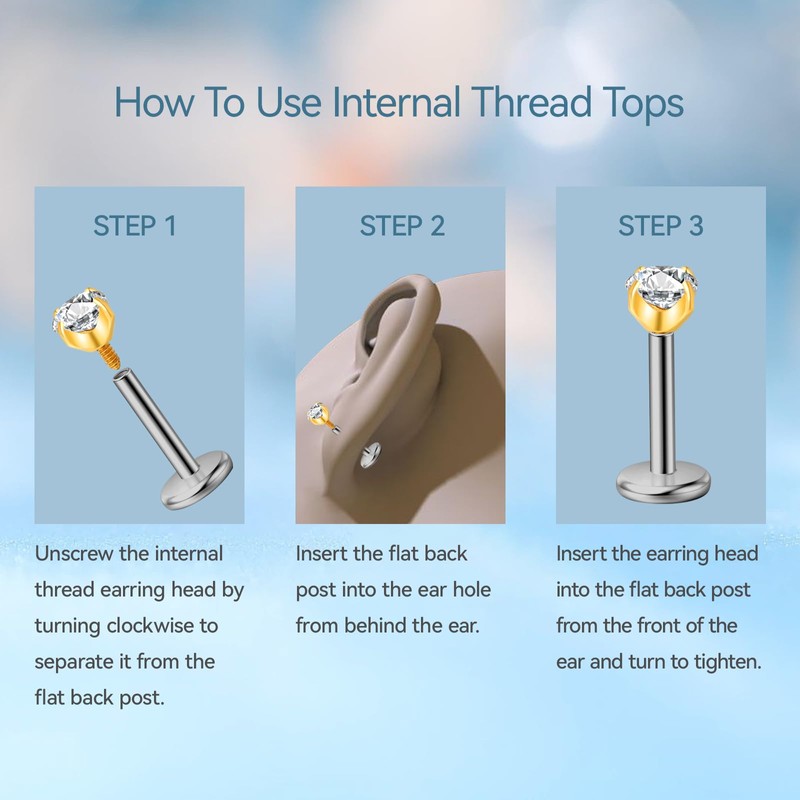 How To Use Internal Thread Tops

STEP 1

Unscrew the internal thread earring head by turning clockwise to separate it from the flat back post.

STEP 2

Insert the flat back post into the ear hole from behind the ear.

STEP 3

Insert the earring head into the flat back post from the front of the ear and turn to tighten.