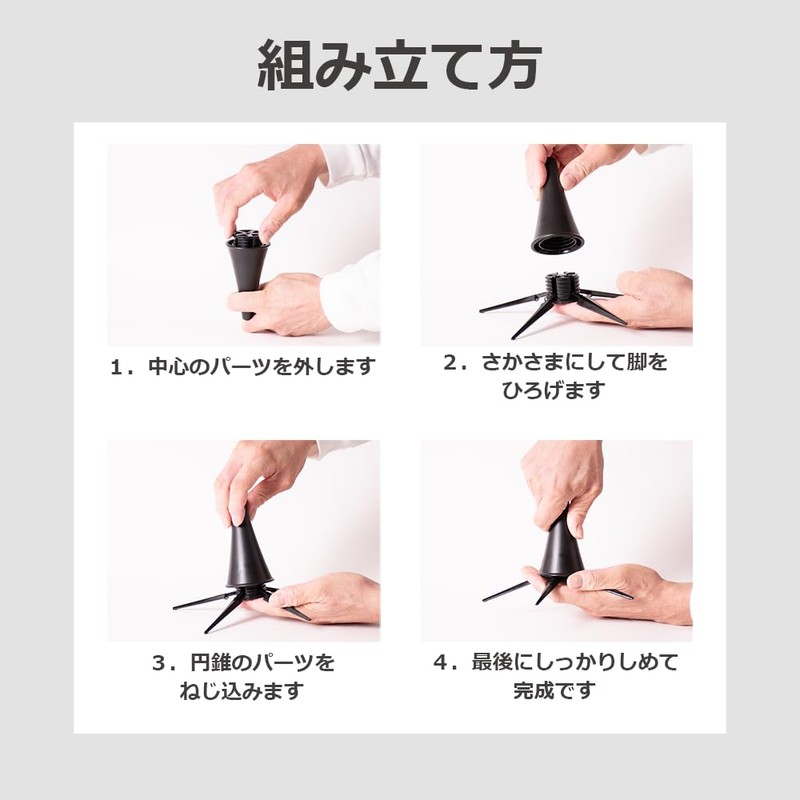 組み立て方

1．中心のパーツを外します

2．さかさまにして脚をひろげます

3．円錐のパーツをねじ込みます

4．最後にしっかりしめて完成です