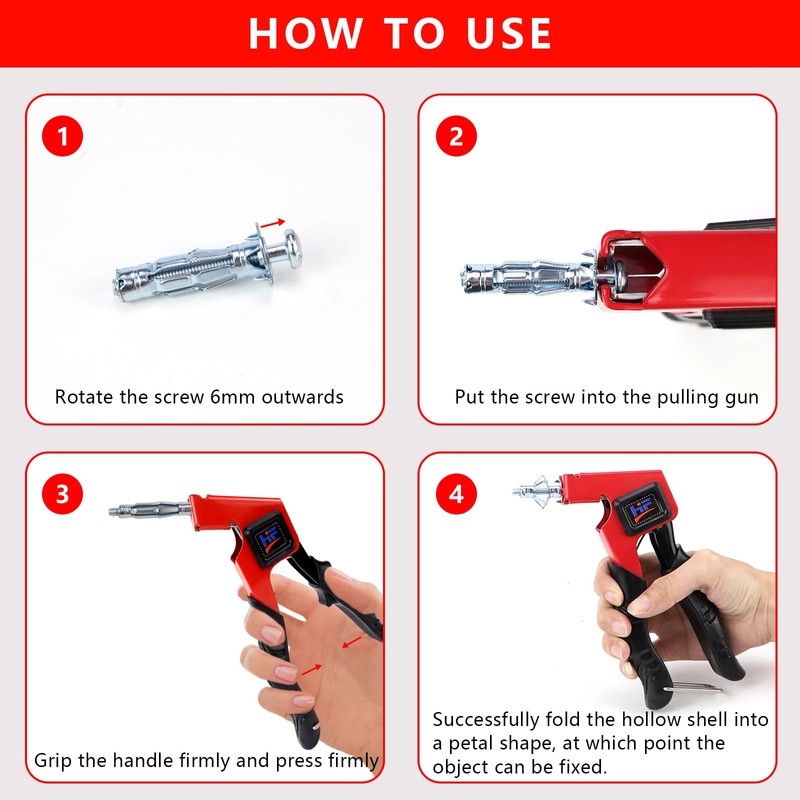 HOW TO USE

1

Rotate the screw 6mm outwards

2

Put the screw into the pulling gun

3

HF

Grip the handle firmly and press firmly

4

HF

Successfully fold the hollow shell into a petal shape, at which point the object can be fixed.