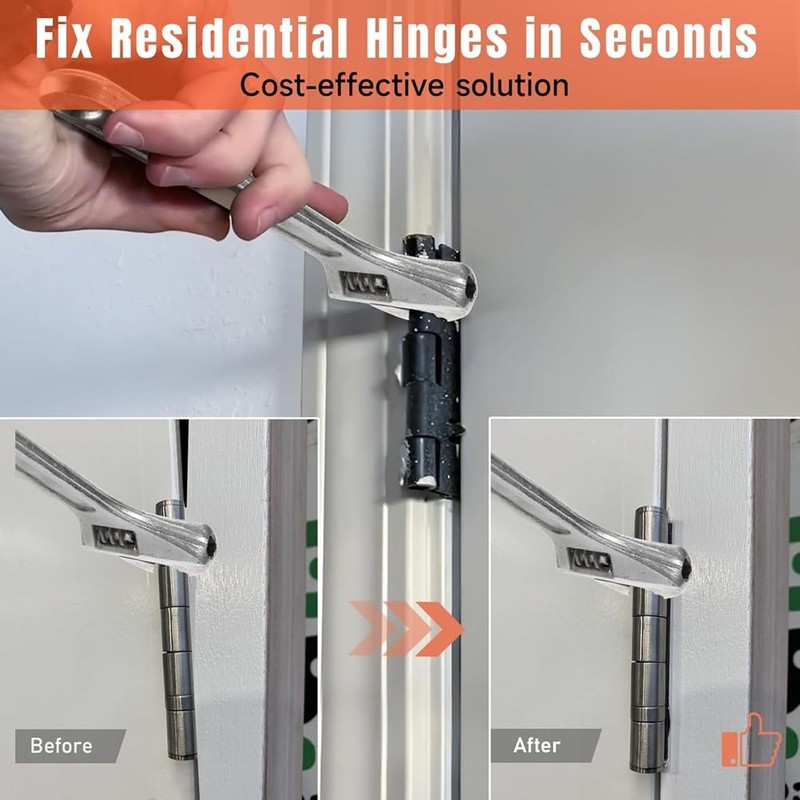 Fix Residential Hinges in Seconds
Cost-effective solution

Before

After