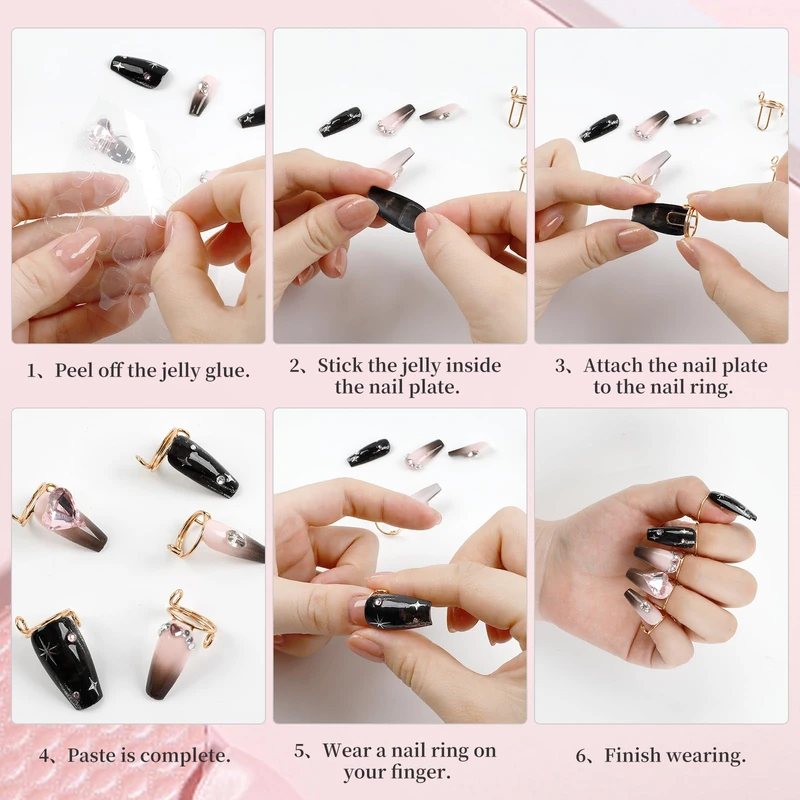 1、Peel off the jelly glue.

2、Stick the jelly inside the nail plate.

3、Attach the nail plate to the nail ring.

4、Paste is complete.

5、Wear a nail ring on your finger.

6、Finish wearing.