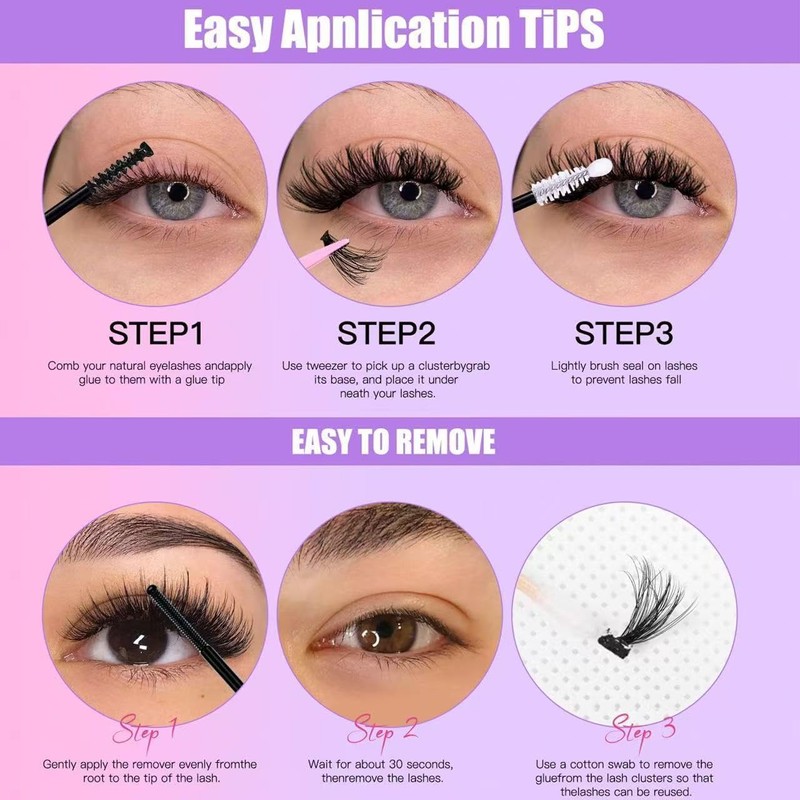 Easy Apnlication TiPS

STEP1
Comb your natural eyelashes andapply glue to them with a glue tip

STEP2
Use tweezer to pick up a clusterbygrab its base, and place it under neath your lashes.

STEP3
Lightly brush seal on lashes to prevent lashes fall

EASY TO REMOVE

Step 1
Gently apply the remover evenly fromthe root to the tip of the lash.

Step 2
Wait for about 30 seconds, thenremove the lashes.

Step 3
Use a cotton swab to remove the gluefrom the lash clusters so that thelashes can be reused.