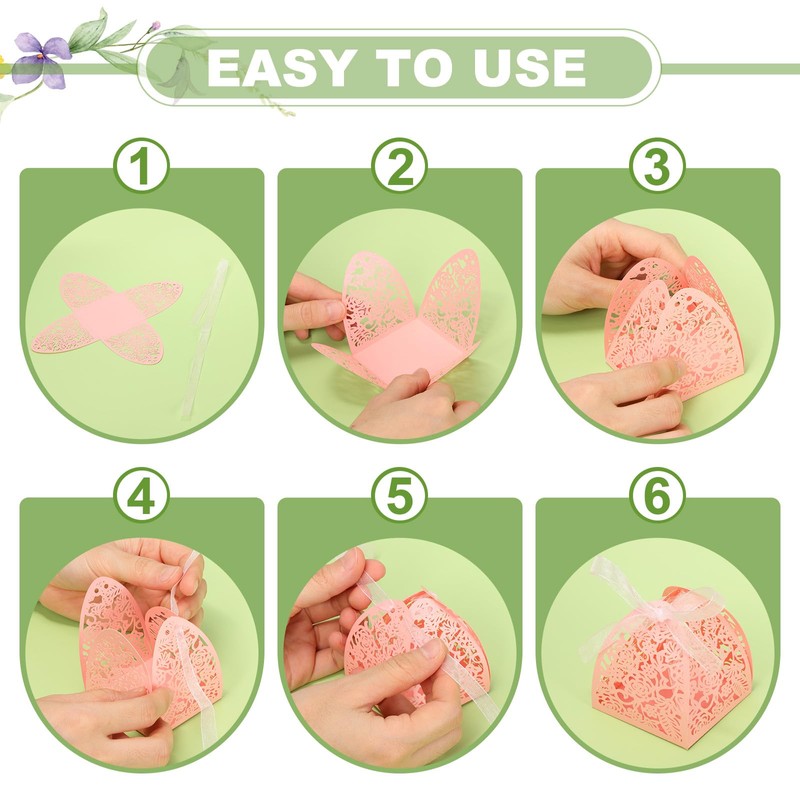 EASY TO USE

1

2

3

4

5

6