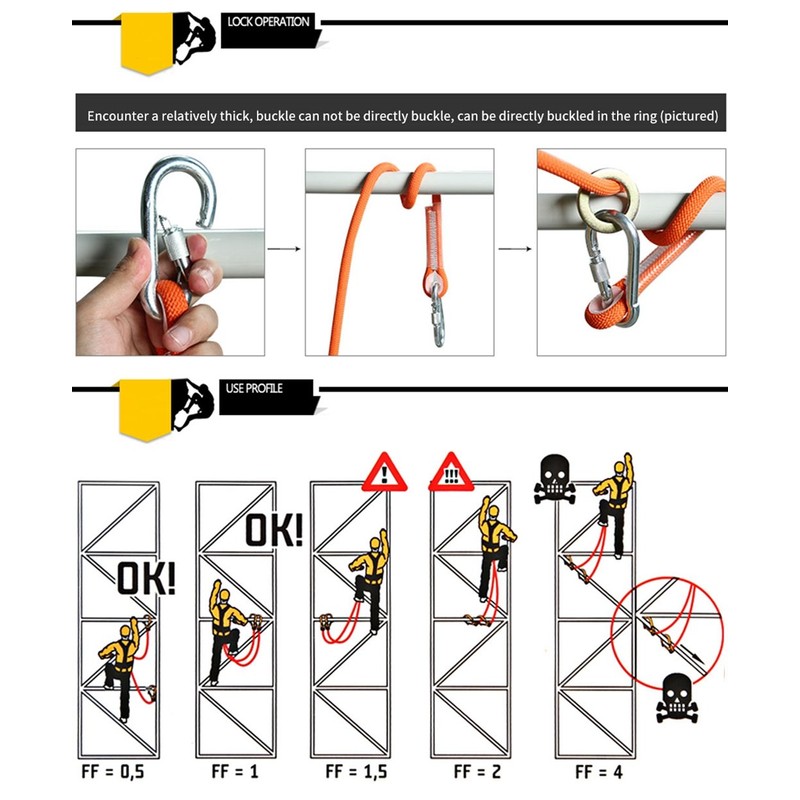 LOCK OPERATION

Encounter a relatively thick, buckle can not be directly buckle, can be directly buckled in the ring (pictured)

USE PROFILE

OK!

OK!

!

!!!

FF = 0,5

FF = 1

FF = 1,5

FF = 2

FF = 4