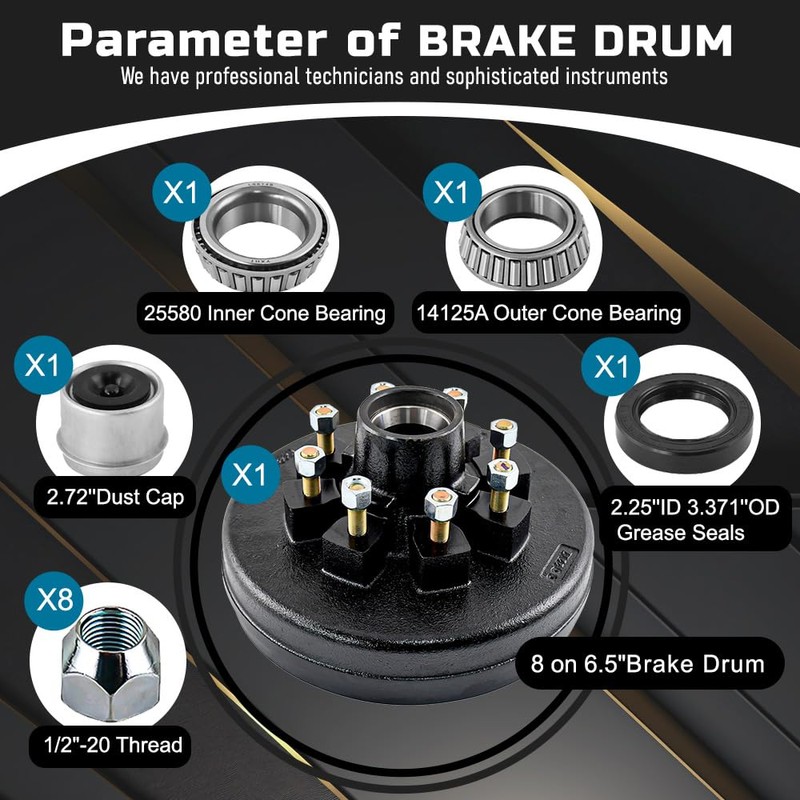 Parameter of BRAKE DRUM
We have professional technicians and sophisticated instruments

X1
25580 Inner Cone Bearing

X1
14125A Outer Cone Bearing

X1
2.72"Dust Cap

X1

X1
2.25"ID 3.371"OD Grease Seals

X8
1/2"-20 Thread

8 on 6.5"Brake Drum