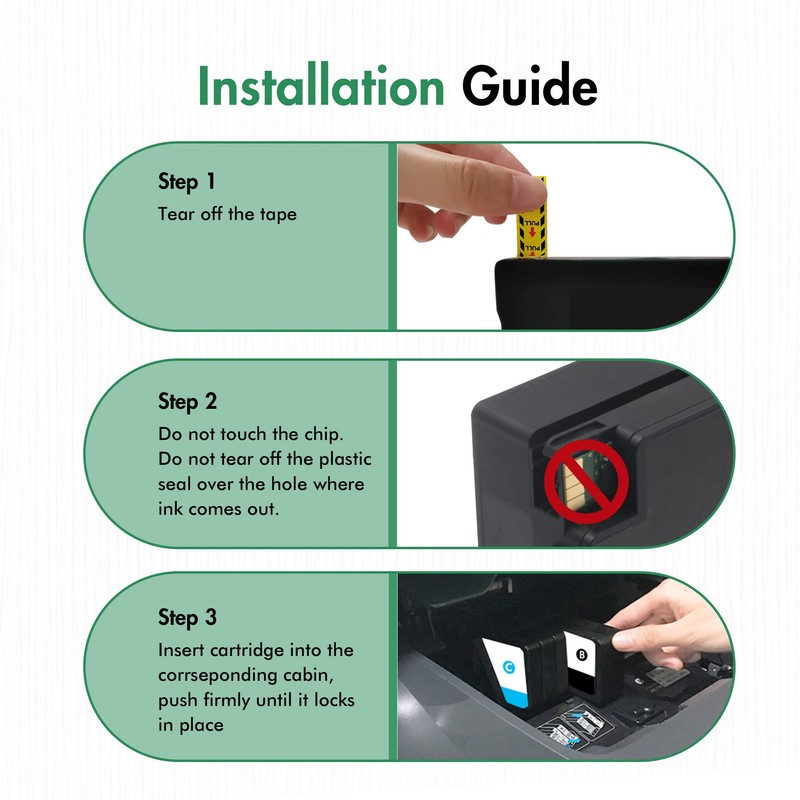 Installation Guide

Step 1
Tear off the tape

PULL
PULL

Step 2
Do not touch the chip. Do not tear off the plastic seal over the hole where ink comes out.

Step 3
Insert cartridge into the corrseponding cabin, push firmly until it locks in place

C
B