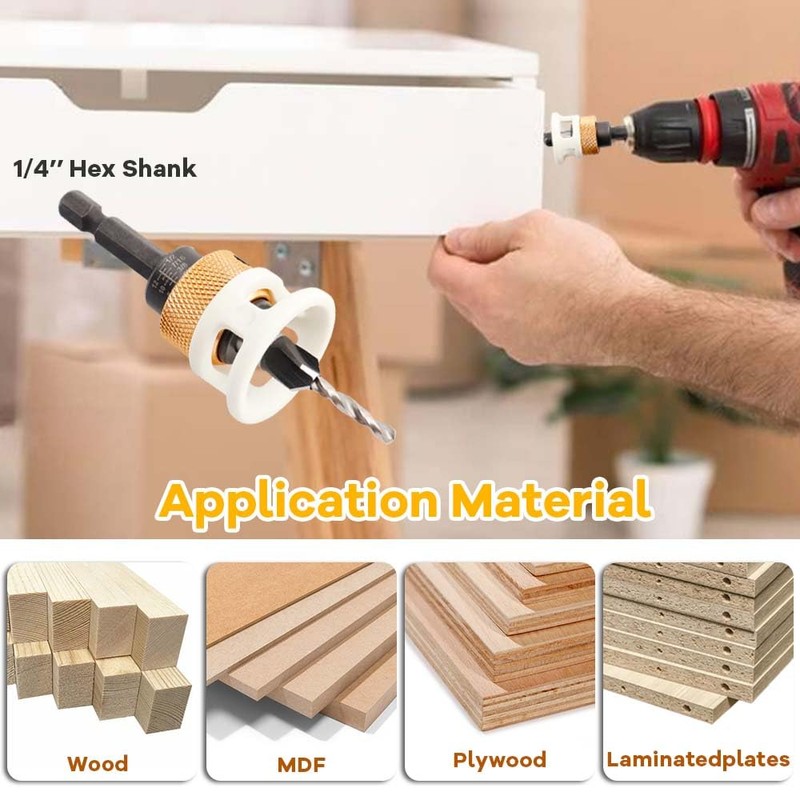 1/4'' Hex Shank

Application Material

Wood

MDF

Plywood

Laminatedplates