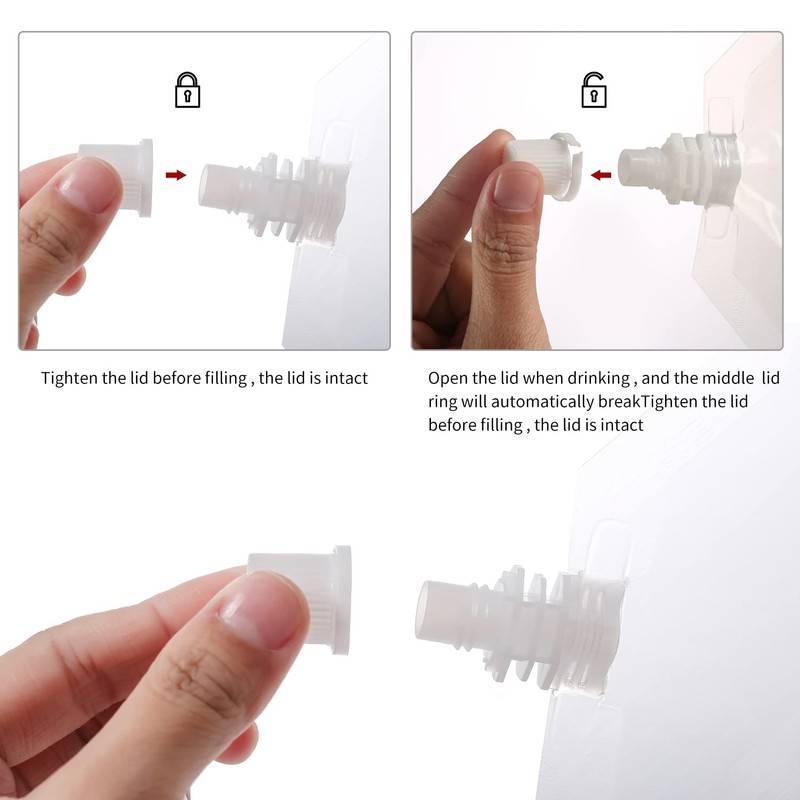 Tighten the lid before filling , the lid is intact

Open the lid when drinking , and the middle lid ring will automatically breakTighten the lid before filling , the lid is intact