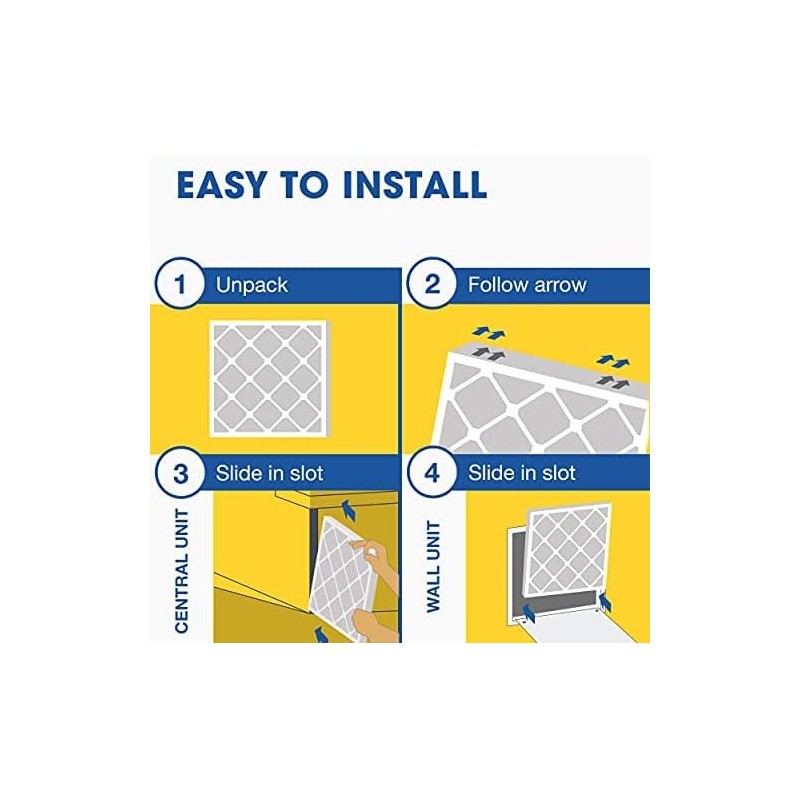 EASY TO INSTALL

1 Unpack

2 Follow arrow

3 Slide in slot

CENTRAL UNIT

4 Slide in slot

WALL UNIT