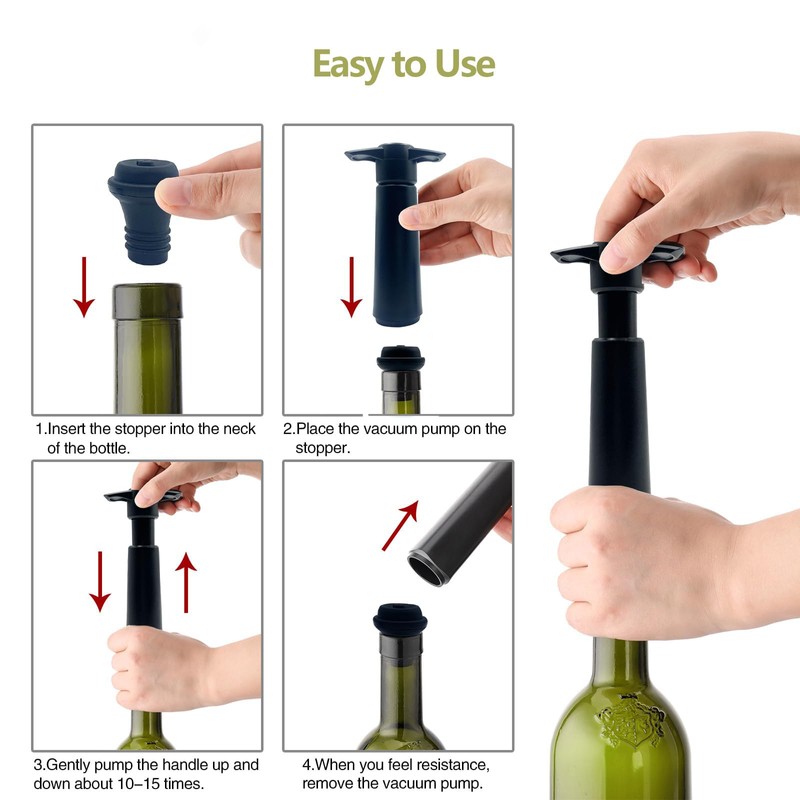 Easy to Use

1.Insert the stopper into the neck of the bottle.

2.Place the vacuum pump on the stopper.

3.Gently pump the handle up and down about 10–15 times.

4.When you feel resistance, remove the vacuum pump.