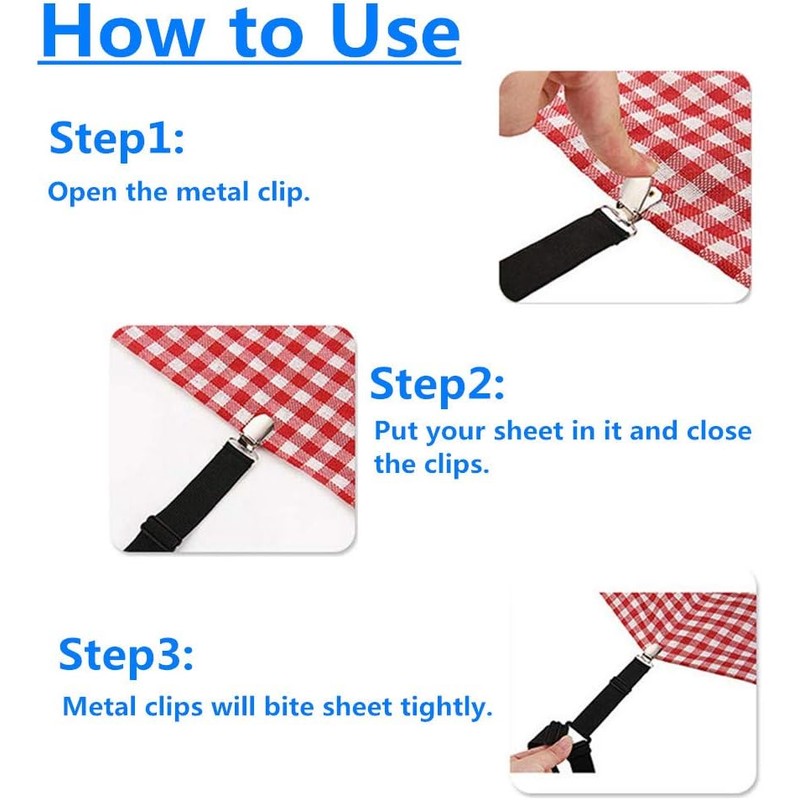 How to Use

Step1:
Open the metal clip.

Step2:
Put your sheet in it and close the clips.

Step3:
Metal clips will bite sheet tightly.