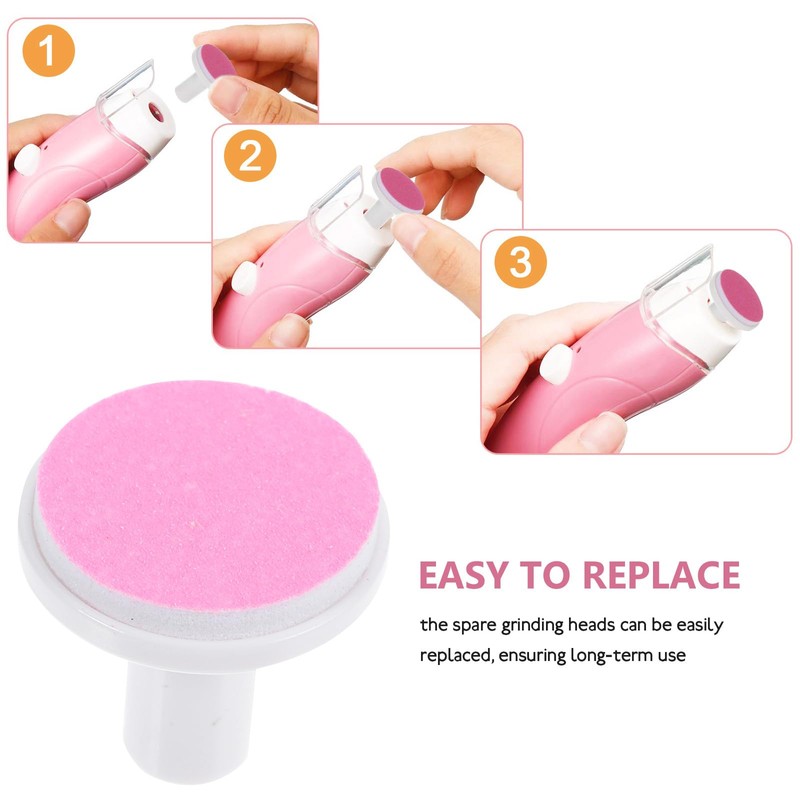 1

2

3

EASY TO REPLACE

the spare grinding heads can be easily replaced, ensuring long-term use