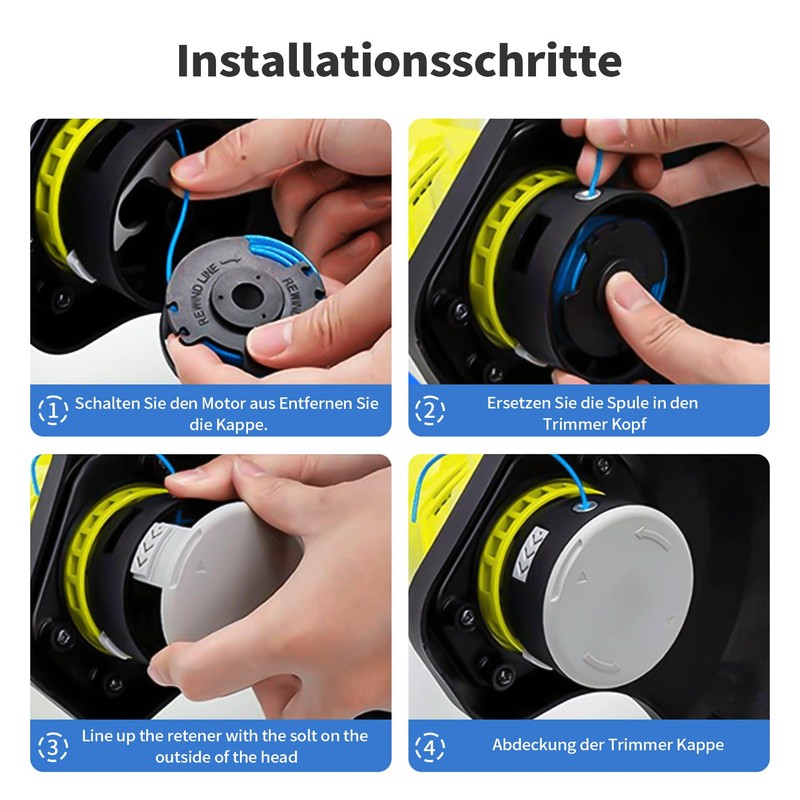 Installationsschritte

REWIND LINE REWIND

1 Schalten Sie den Motor aus Entfernen Sie die Kappe.

2 Ersetzen Sie die Spule in den Trimmer Kopf

3 Line up the retener with the solt on the outside of the head

4 Abdeckung der Trimmer Kappe