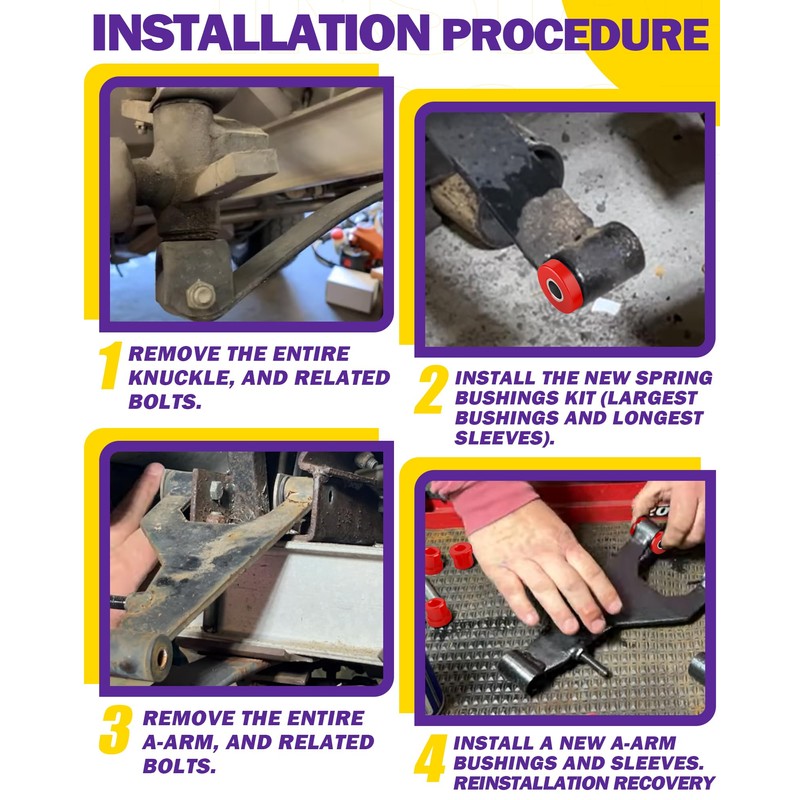 INSTALLATION PROCEDURE

1 REMOVE THE ENTIRE KNUCKLE, AND RELATED BOLTS.

2 INSTALL THE NEW SPRING BUSHINGS KIT (LARGEST BUSHINGS AND LONGEST SLEEVES).

3 REMOVE THE ENTIRE A-ARM, AND RELATED BOLTS.

4 INSTALL A NEW A-ARM BUSHINGS AND SLEEVES. REINSTALLATION RECOVERY