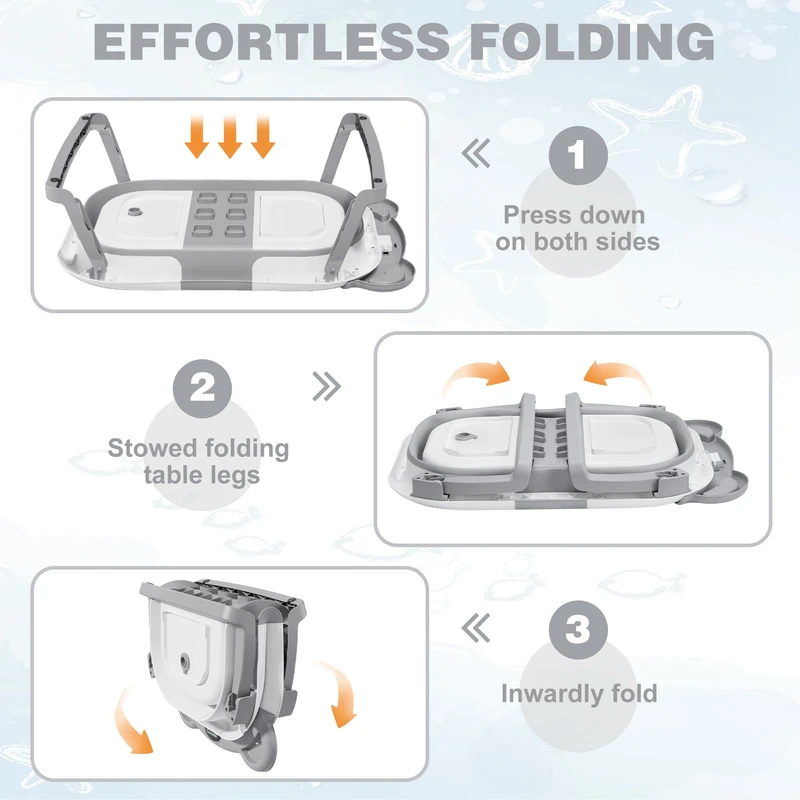 EFFORTLESS FOLDING

1

Press down on both sides

2

Stowed folding table legs

3

Inwardly fold