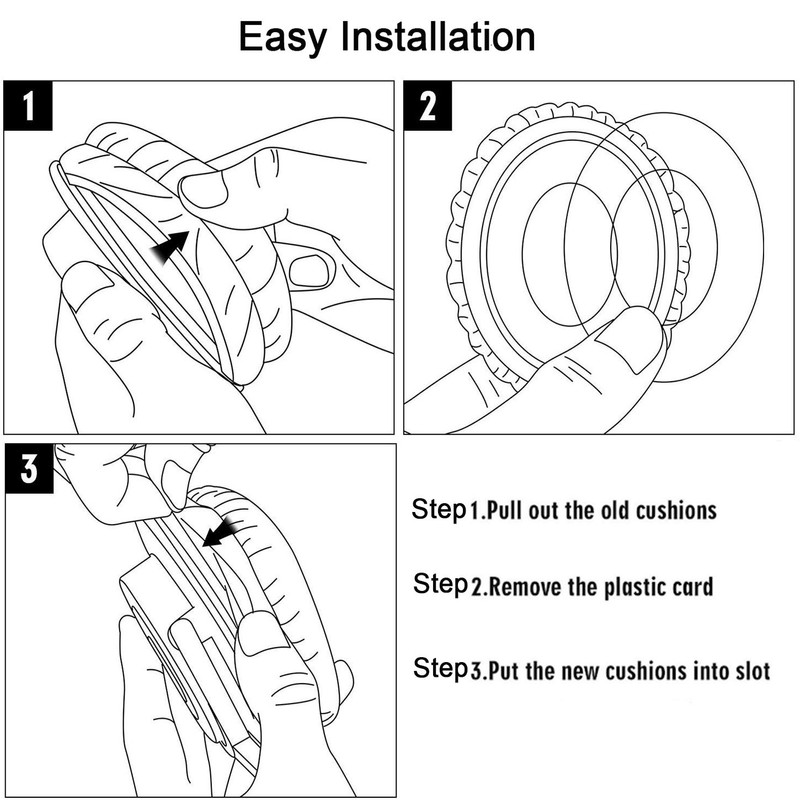 Easy Installation

1

2

3

Step1.Pull out the old cushions

Step2.Remove the plastic card

Step3.Put the new cushions into slot