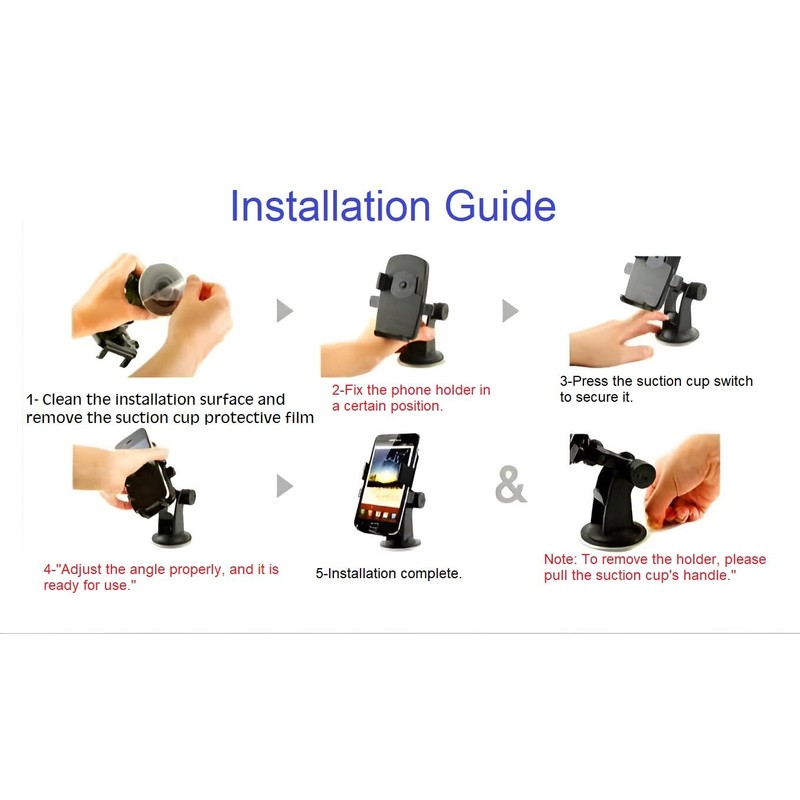 Installation Guide

1- Clean the installation surface and remove the suction cup protective film

2-Fix the phone holder in a certain position.

3-Press the suction cup switch to secure it.

4-"Adjust the angle properly, and it is ready for use."

5-Installation complete.

&

Note: To remove the holder, please pull the suction cup's handle."