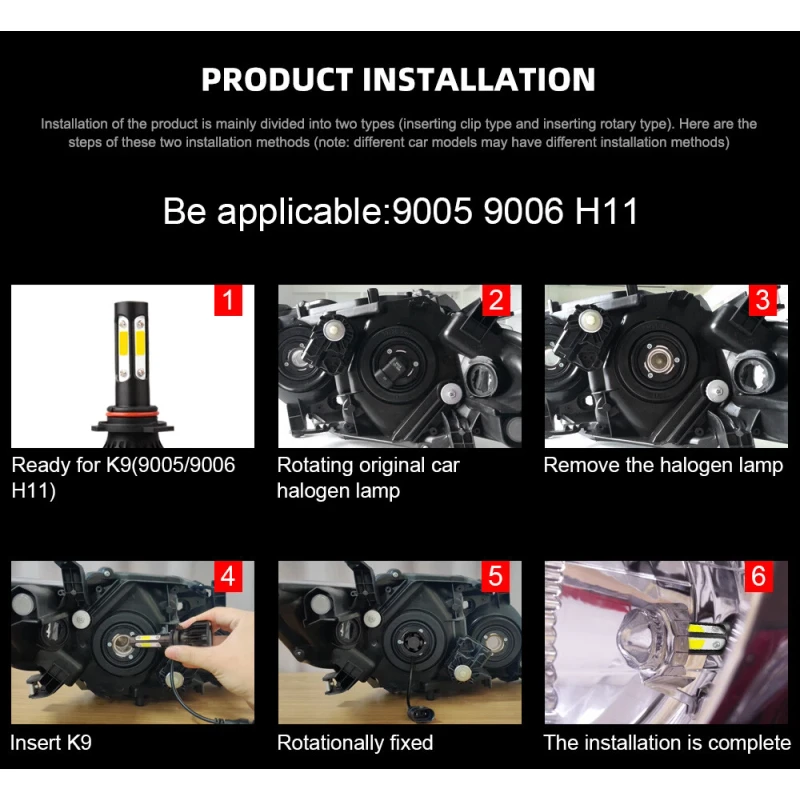 PRODUCT INSTALLATION

Installation of the product is mainly divided into two types (inserting clip type and inserting rotary type). Here are the steps of these two installation methods (note: different car models may have different installation methods)

Be applicable:9005 9006 H11

1
Ready for K9(9005/9006 H11)

2
Rotating original car halogen lamp

3
Remove the halogen lamp

4
Insert K9

5
Rotationally fixed

6
The installation is complete