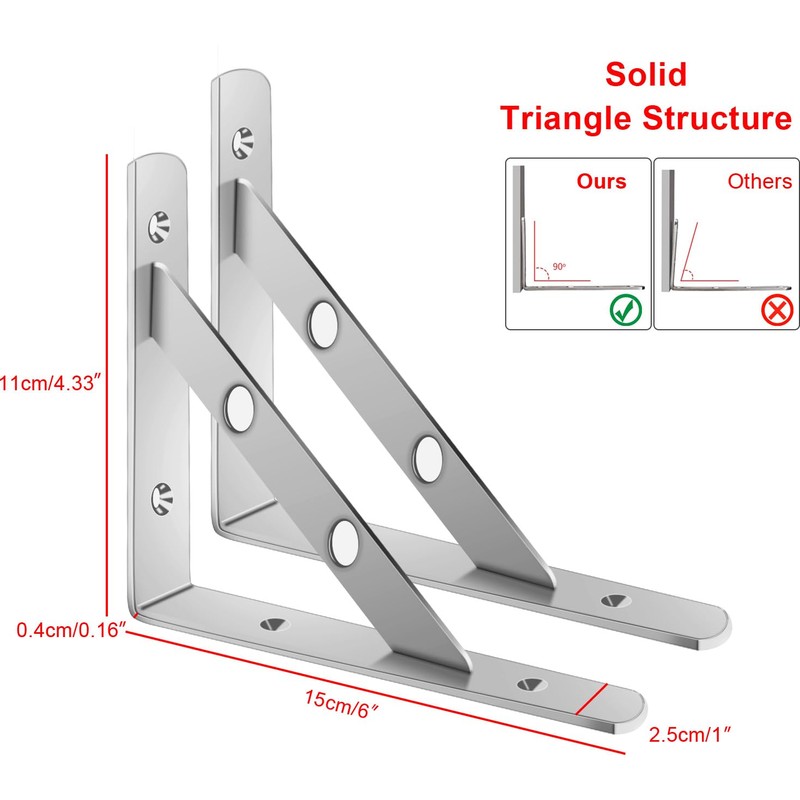 Solid
Triangle Structure

Ours
90°

Others

11cm/4.33″

0.4cm/0.16″

15cm/6″

2.5cm/1″