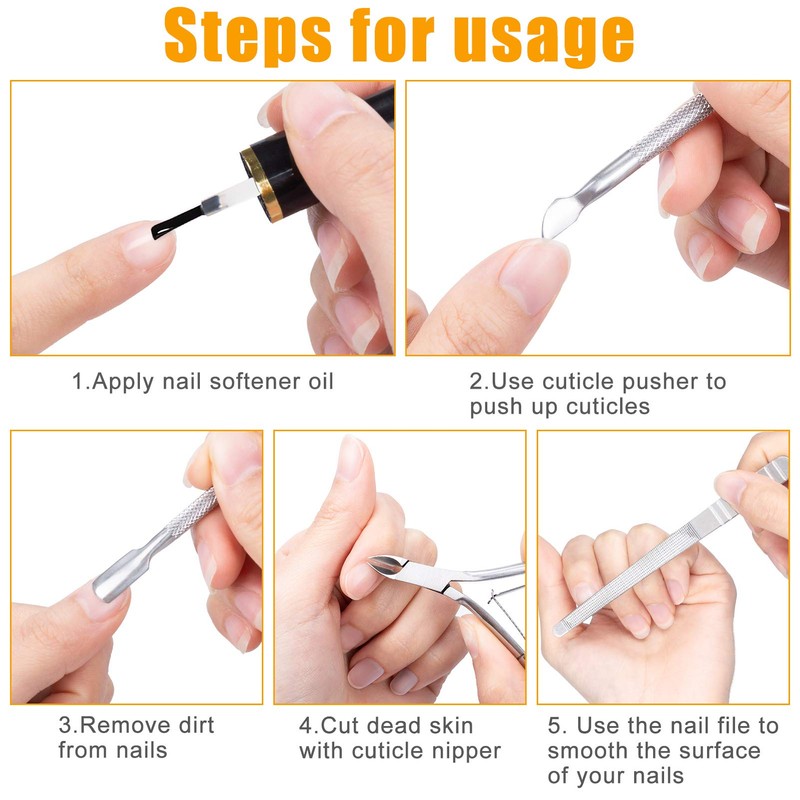 Steps for usage

1.Apply nail softener oil

2.Use cuticle pusher to push up cuticles

3.Remove dirt from nails

4.Cut dead skin with cuticle nipper

5. Use the nail file to smooth the surface of your nails