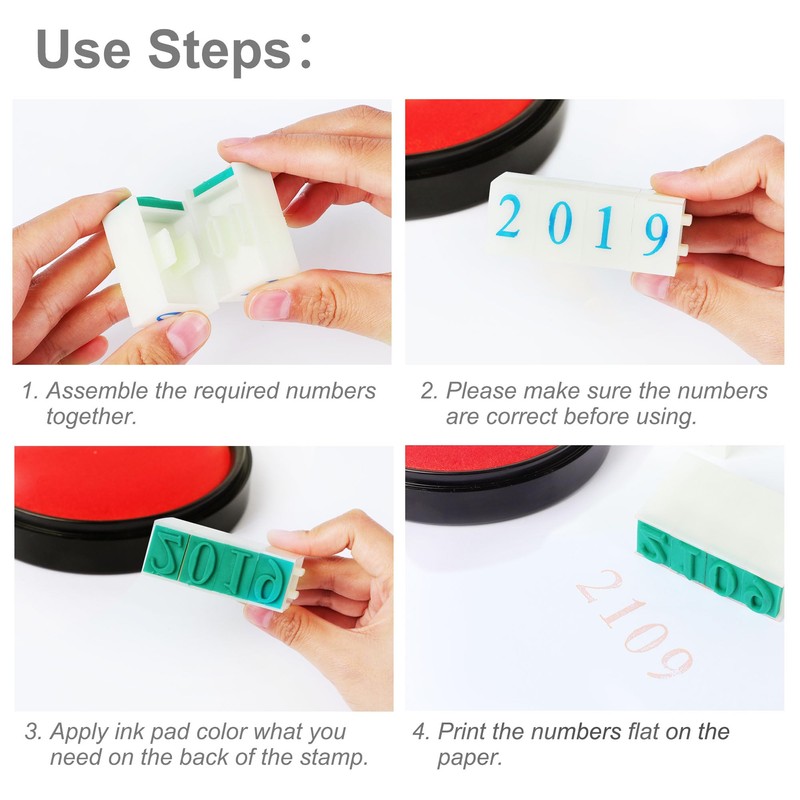 Use Steps：

2019

1. Assemble the required numbers together.

2. Please make sure the numbers are correct before using.

2019

2109

3. Apply ink pad color what you need on the back of the stamp.

4. Print the numbers flat on the paper.