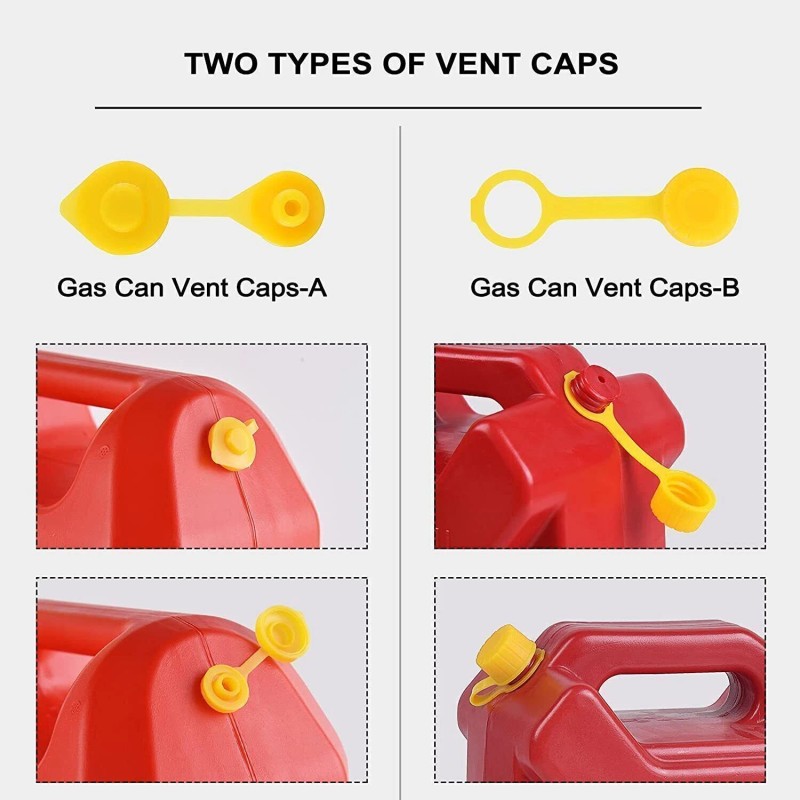 TWO TYPES OF VENT CAPS

Gas Can Vent Caps-A

Gas Can Vent Caps-B