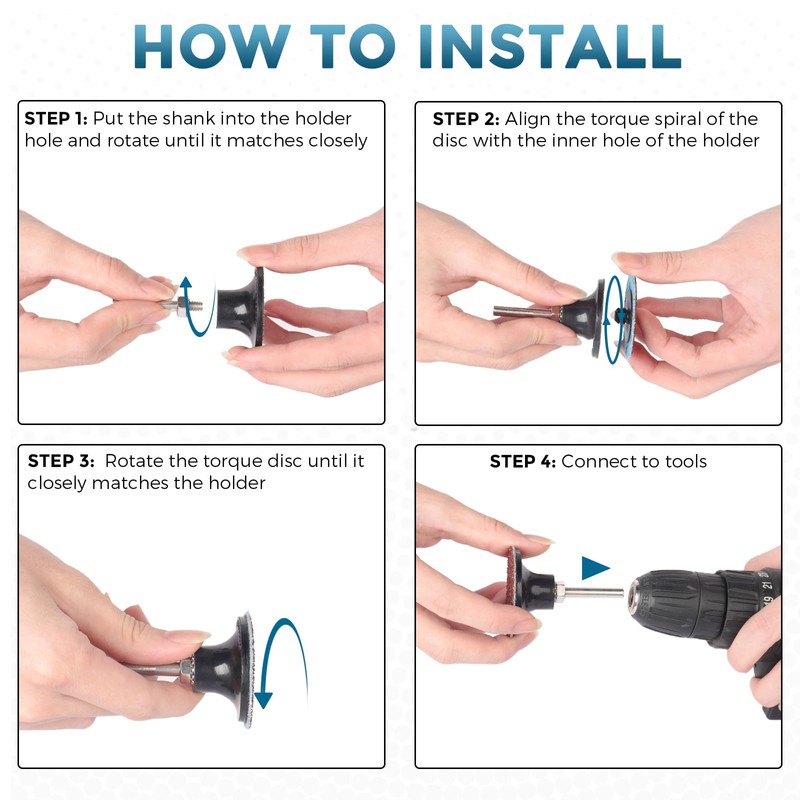 HOW TO INSTALL

STEP 1: Put the shank into the holder hole and rotate until it matches closely

STEP 2: Align the torque spiral of the disc with the inner hole of the holder

STEP 3: Rotate the torque disc until it closely matches the holder

STEP 4: Connect to tools

19 21 23