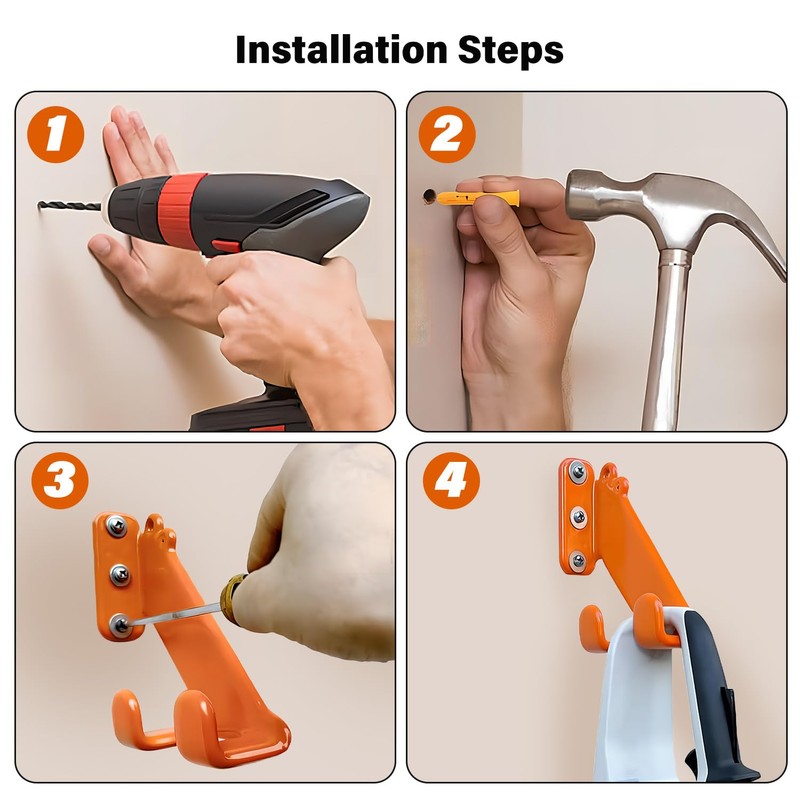 Installation Steps

1

2

3

4