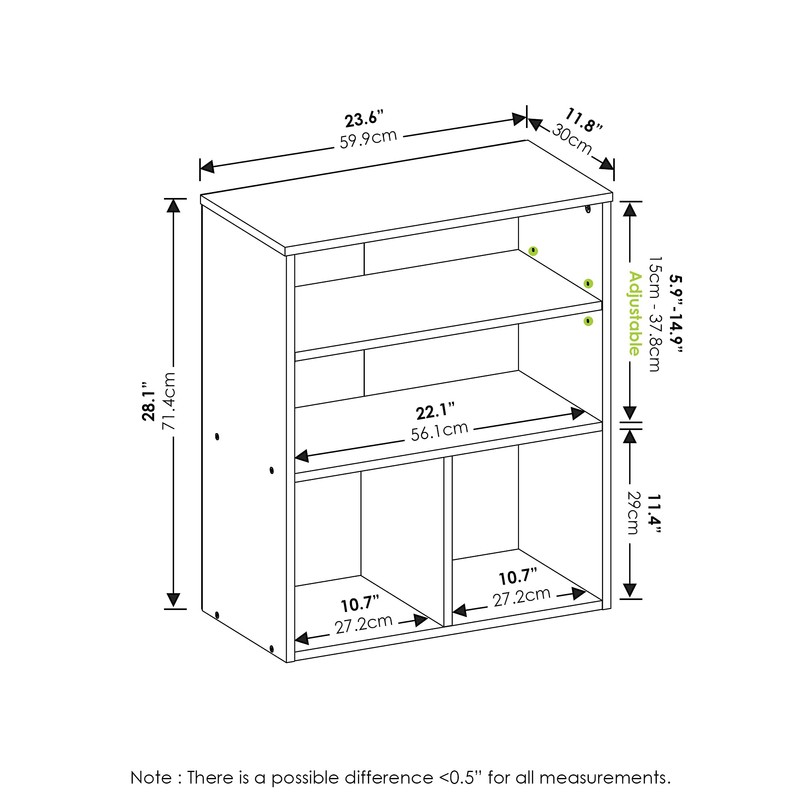 23.6"
59.9cm

11.8"
30cm

28.1"
71.4cm

5.9" - 14.9"
15cm - 37.8cm
Adjustable

22.1"
56.1cm

11.4"
29cm

10.7"
27.2cm

10.7"
27.2cm

Note : There is a possible difference <0.5" for all measurements.